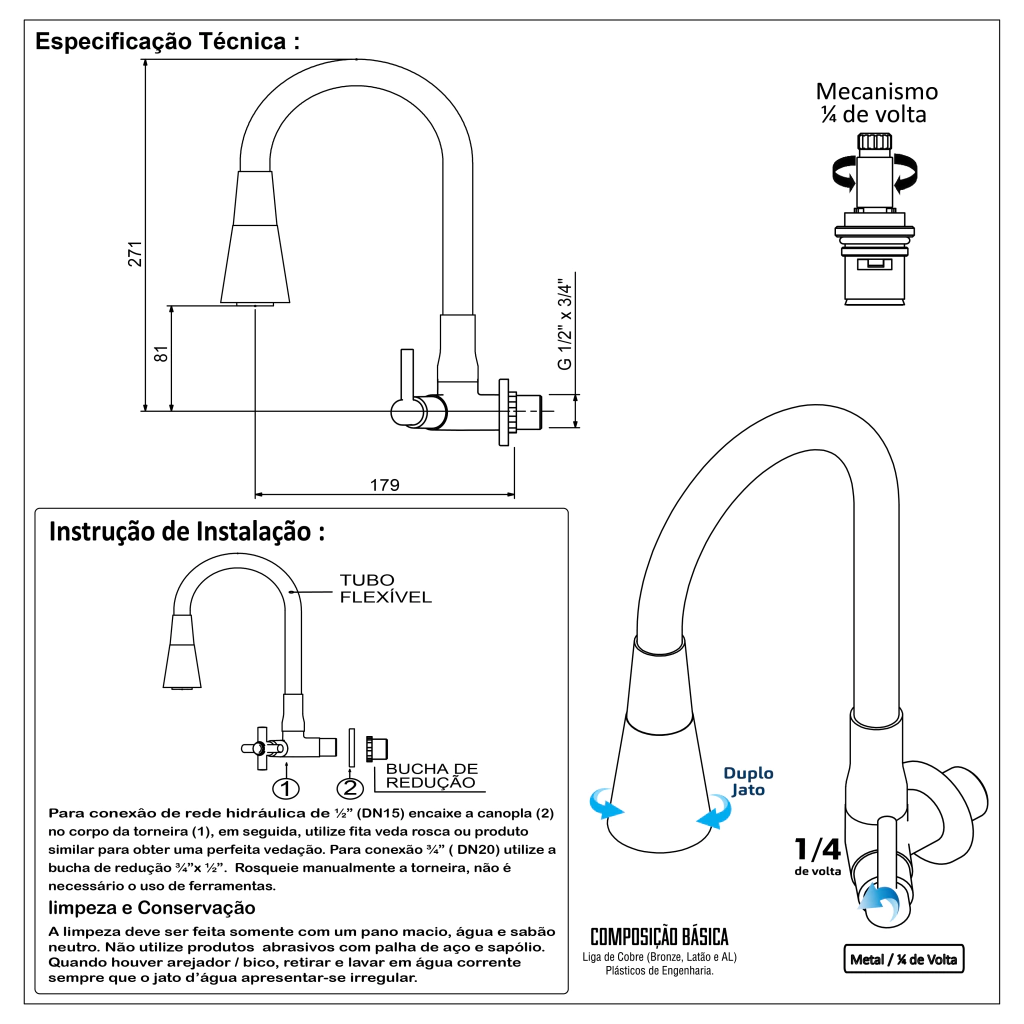 Especificação Técnica :

271

81

179

G 1/2" x 3/4"

Mecanismo
¼ de volta

Instrução de Instalação :

TUBO
FLEXÍVEL

1

2

BUCHA DE
REDUÇÃO

Para conexão de rede hidráulica de ½" (DN15) encaixe a canopla (2) no corpo da torneira (1), em seguida, utilize fita veda rosca ou produto similar para obter uma perfeita vedação. Para conexão ¾" ( DN20) utilize a bucha de redução ¾"x ½". Rosqueie manualmente a torneira, não é necessário o uso de ferramentas.

limpeza e Conservação

A limpeza deve ser feita somente com um pano macio, água e sabão neutro. Não utilize produtos abrasivos com palha de aço e sapólio. Quando houver arejador / bico, retirar e lavar em água corrente sempre que o jato d'água apresentar-se irregular.

Duplo
Jato

1/4
de volta

COMPOSIÇÃO BÁSICA
Liga de Cobre (Bronze, Latão e AL)
Plásticos de Engenharia.

Metal / ¼ de Volta