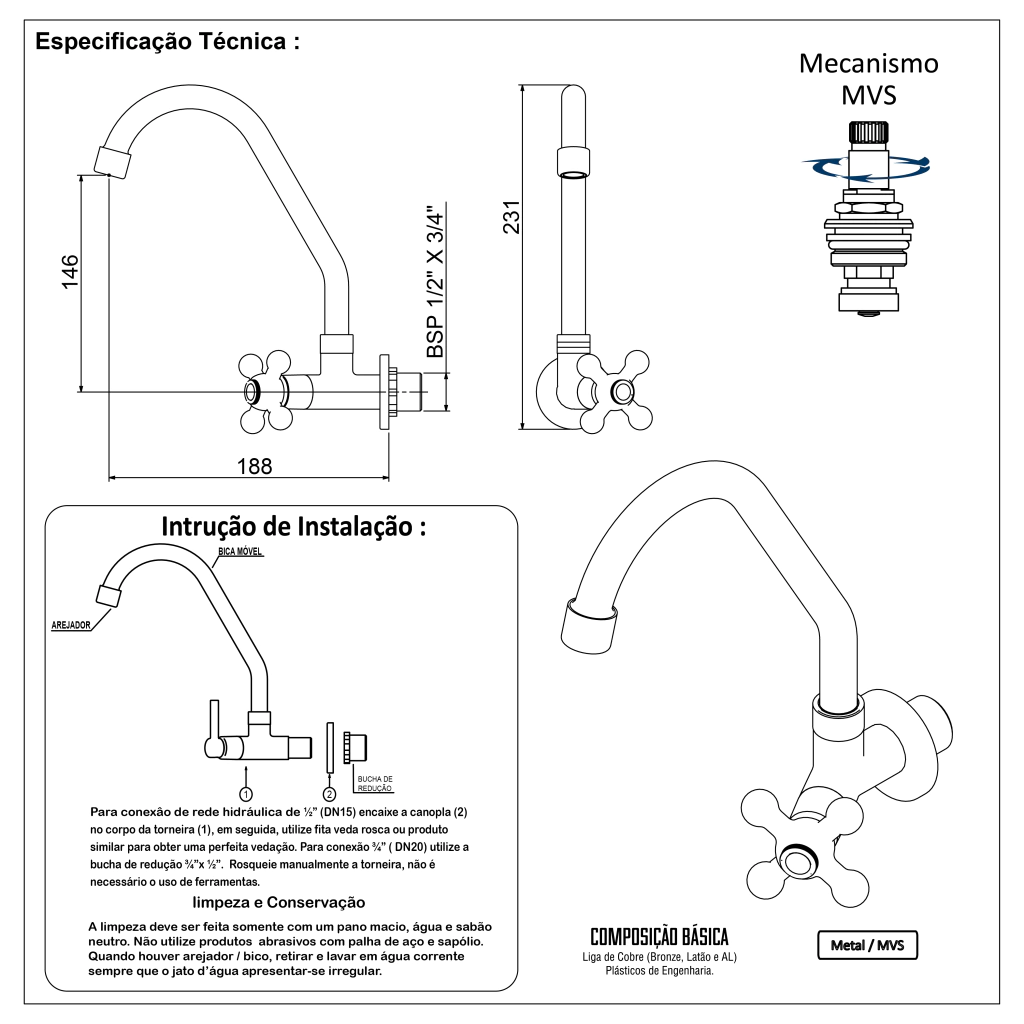 Especificação Técnica :

146

188

BSP 1/2" X 3/4"

231

Mecanismo MVS

Intrução de Instalação :

BICA MÓVEL

AREJADOR

1

2

BUCHA DE REDUÇÃO

Para conexão de rede hidráulica de ½" (DN15) encaixe a canopla (2) no corpo da torneira (1), em seguida, utilize fita veda rosca ou produto similar para obter uma perfeita vedação. Para conexão ¾" ( DN20) utilize a bucha de redução ¾"x ½". Rosqueie manualmente a torneira, não é necessário o uso de ferramentas.

limpeza e Conservação

A limpeza deve ser feita somente com um pano macio, água e sabão neutro. Não utilize produtos abrasivos com palha de aço e sapólio. Quando houver arejador / bico, retirar e lavar em água corrente sempre que o jato d'água apresentar-se irregular.

COMPOSIÇÃO BÁSICA
Liga de Cobre (Bronze, Latão e AL)
Plásticos de Engenharia.

Metal / MVS