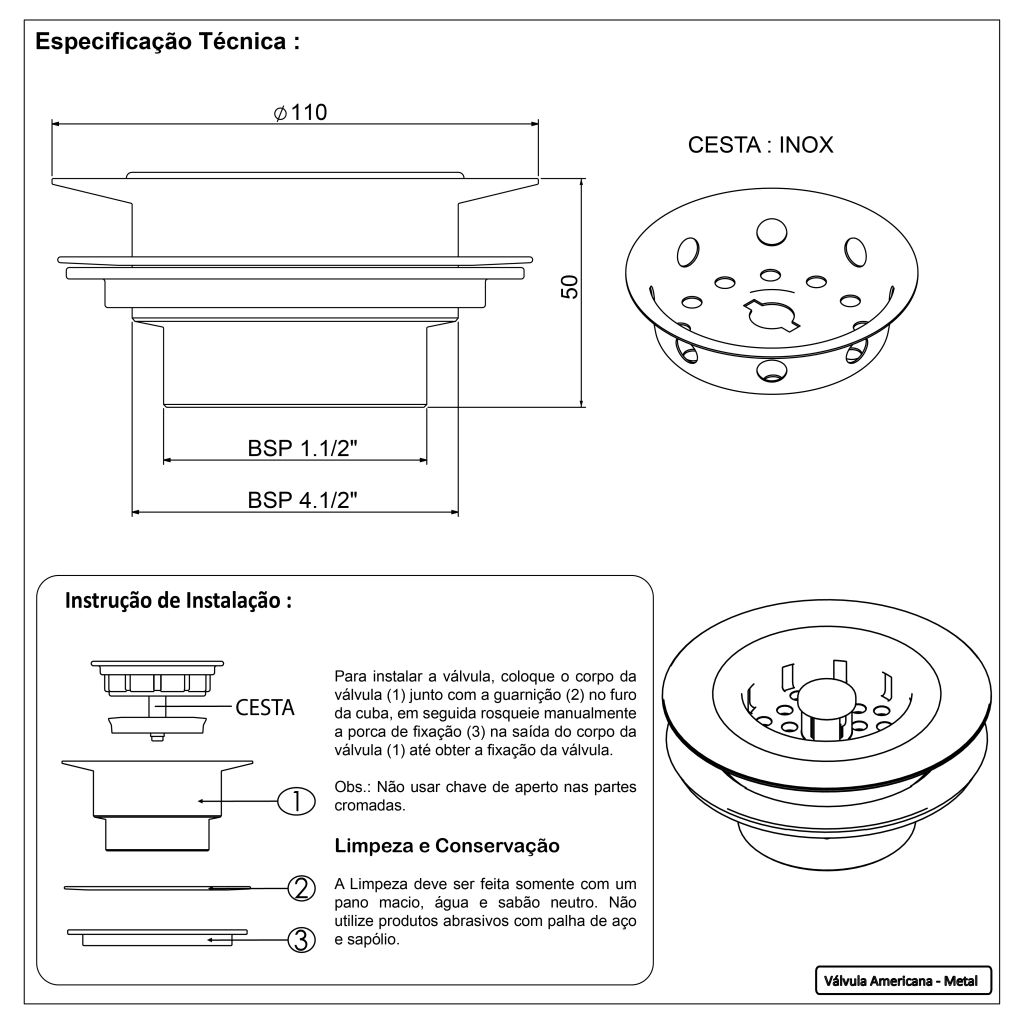 Especificação Técnica :

$\phi$110

CESTA : INOX

50

BSP 1.1/2"

BSP 4.1/2"

Instrução de Instalação :

CESTA

1

2

3

Para instalar a válvula, coloque o corpo da válvula (1) junto com a guarnição (2) no furo da cuba, em seguida rosqueie manualmente a porca de fixação (3) na saída do corpo da válvula (1) até obter a fixação da válvula.

Obs.: Não usar chave de aperto nas partes cromadas.

Limpeza e Conservação

A Limpeza deve ser feita somente com um pano macio, água e sabão neutro. Não utilize produtos abrasivos com palha de aço e sapólio.

Válvula Americana - Metal