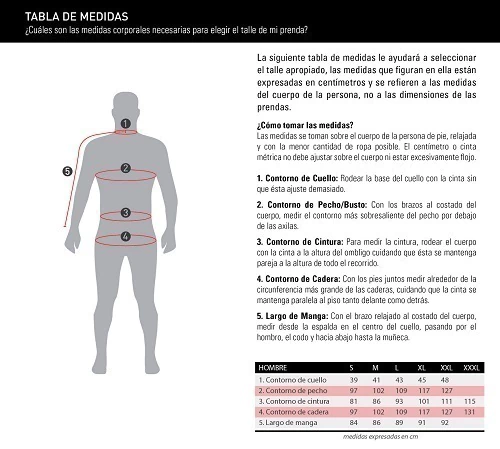 TABLA DE MEDIDAS
¿Cuáles son las medidas corporales necesarias para elegir el talle de mi prenda?

1
2
3
4
5

La siguiente tabla de medidas le ayudará a seleccionar el talle apropiado, las medidas que figuran en ella están expresadas en centímetros y se refieren a las medidas del cuerpo de la persona, no a las dimensiones de las prendas.

¿Cómo tomar las medidas?
Las medidas se toman sobre el cuerpo de la persona de pie, relajada y con la menor cantidad de ropa posible. El centímetro o cinta métrica no debe ajustar sobre el cuerpo ni estar excesivamente flojo.

1. Contorno de Cuello: Rodear la base del cuello con la cinta sin que ésta ajuste demasiado.

2. Contorno de Pecho/Busto: Con los brazos al costado del cuerpo, medir el contorno más sobresaliente del pecho por debajo de las axilas.

3. Contorno de Cintura: Para medir la cintura, rodear el cuerpo con la cinta a la altura del ombligo cuidando que ésta se mantenga pareja a la altura de todo el recorrido.

4. Contorno de Cadera: Con los pies juntos medir alrededor de la circunferencia más grande de las caderas, cuidando que la cinta se mantenga paralela al piso tanto delante como detrás.

5. Largo de Manga: Con el brazo relajado al costado del cuerpo, medir desde la espalda en el centro del cuello, pasando por el hombro, el codo y hacia abajo hasta la muñeca.

| HOMBRE | S | M | L | XL | XXL | XXXL |
|---|---|---|---|---|---|---|
| 1. Contorno de cuello | 39 | 41 | 43 | 45 | 48 | |
| 2. Contorno de pecho | 97 | 102 | 109 | 117 | 127 | |
| 3. Contorno de cintura | 81 | 86 | 93 | 101 | 111 | 115 |
| 4. Contorno de cadera | 97 | 102 | 109 | 117 | 127 | 131 |
| 5. Largo de manga | 84 | 86 | 89 | 91 | 92 | |

medidas expresadas en cm