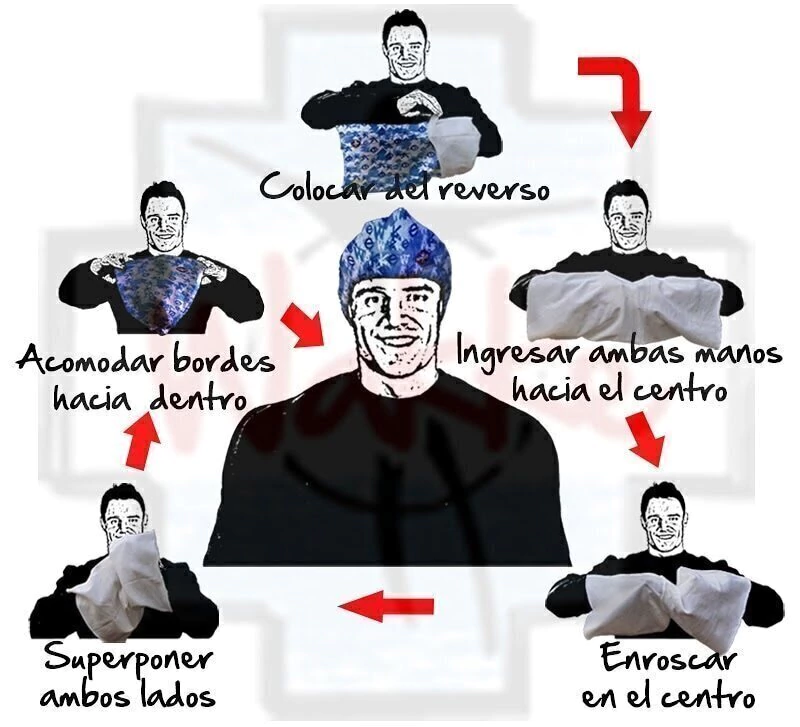 Colocar del reverso

Ingresar ambas manos hacia el centro

Enroscar en el centro

Superponer ambos lados

Acomodar bordes hacia dentro