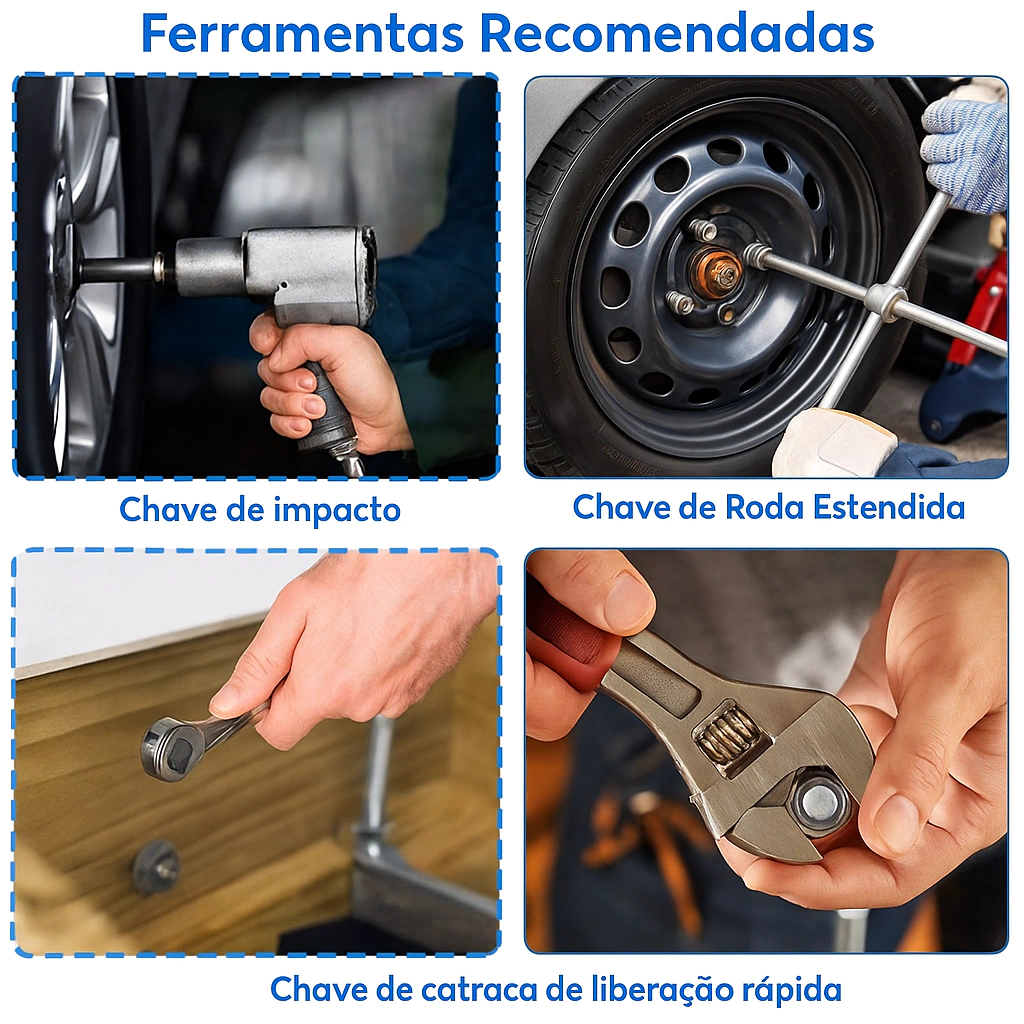 Ferramentas Recomendadas

Chave de impacto

Chave de Roda Estendida

Chave de catraca de liberação rápida