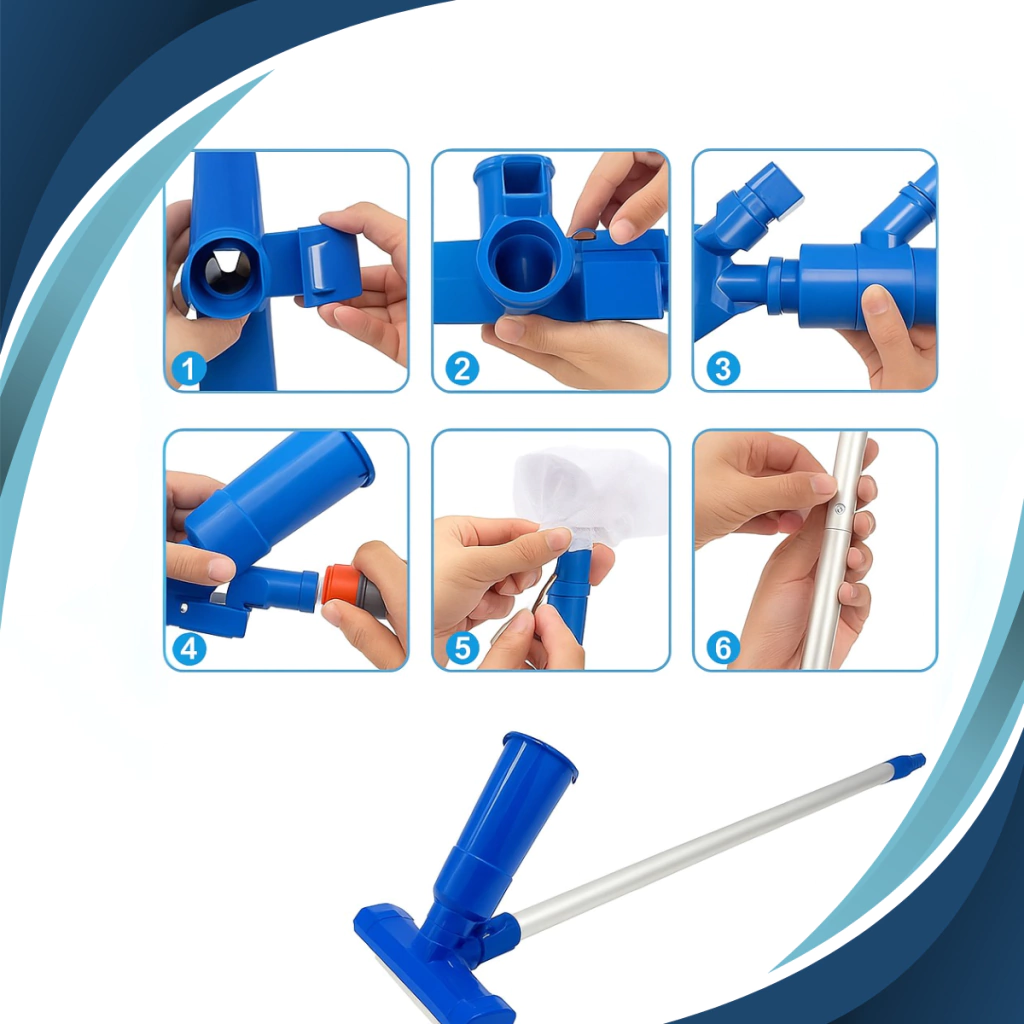 1
2
3
4
5
6