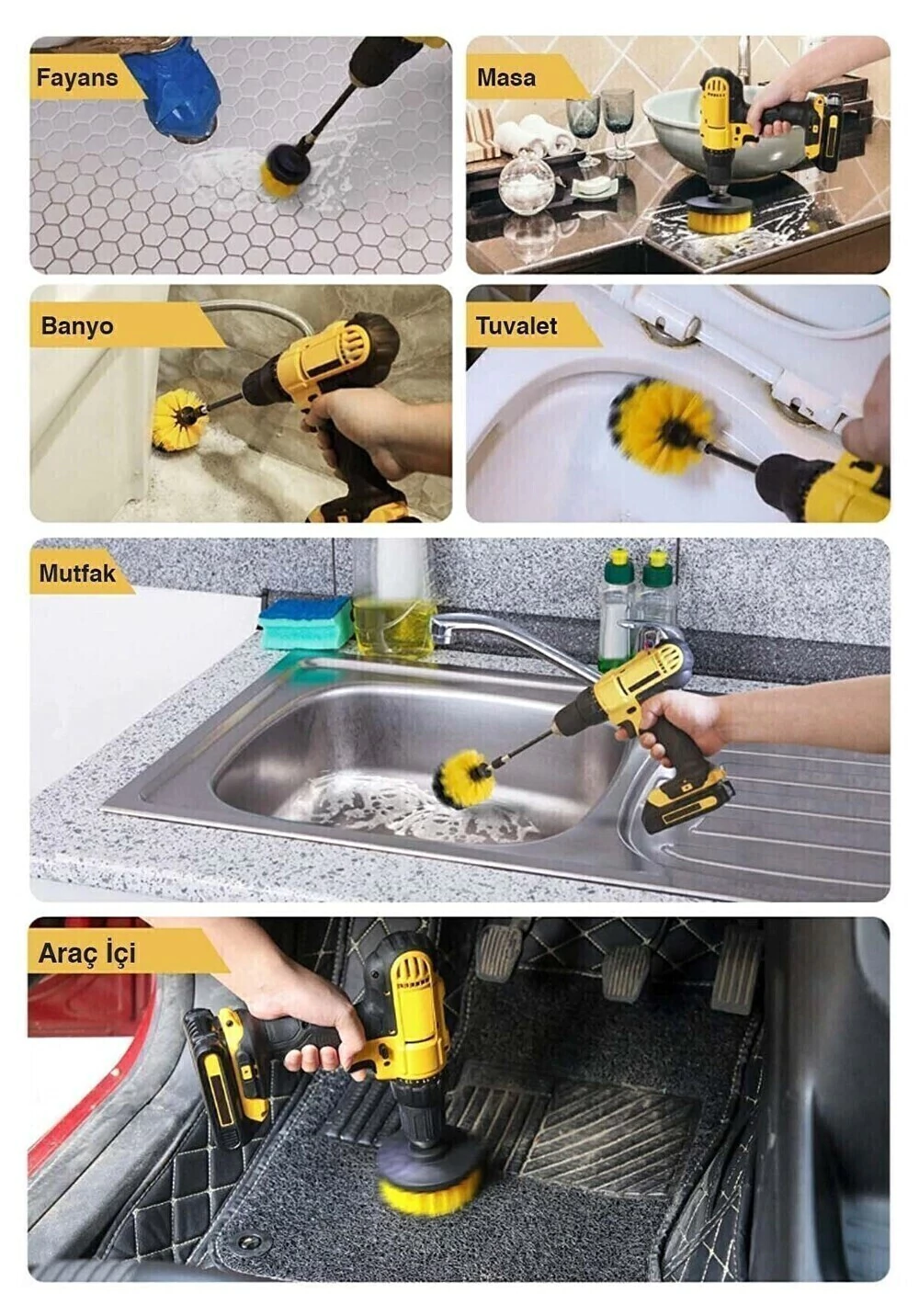 Fayans

Masa

Banyo

Tuvalet

Mutfak

Araç İçi