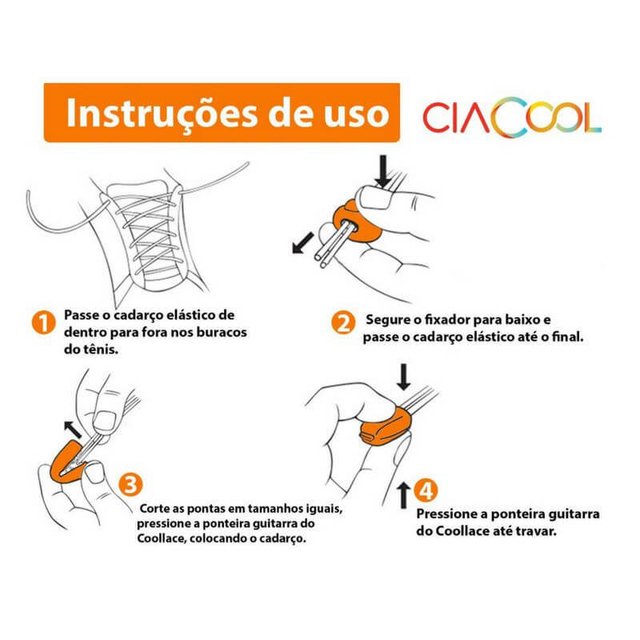 Instruções de uso

CIACOOL

1 Passe o cadarço elástico de dentro para fora nos buracos do tênis.

2 Segure o fixador para baixo e passe o cadarço elástico até o final.

3 Corte as pontas em tamanhos iguais, pressione a ponteira guitarra do Coollace, colocando o cadarço.

4 Pressione a ponteira guitarra do Coollace até travar.