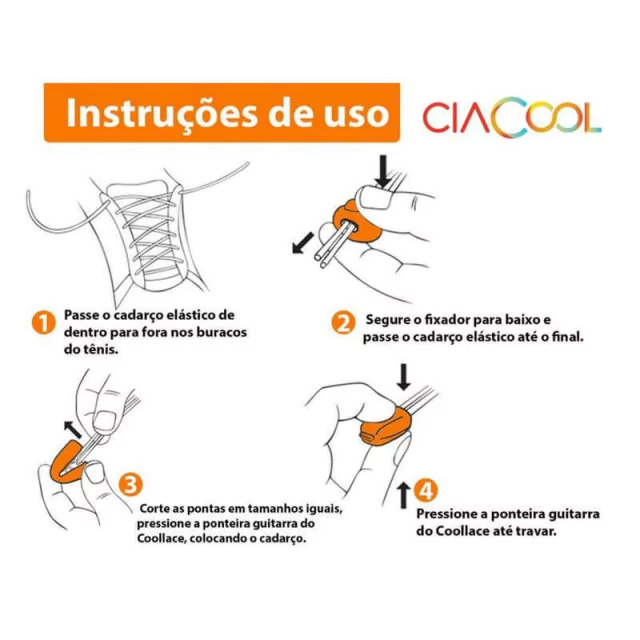 Instruções de uso

CIACOOL

1 Passe o cadarço elástico de dentro para fora nos buracos do tênis.

2 Segure o fixador para baixo e passe o cadarço elástico até o final.

3 Corte as pontas em tamanhos iguais, pressione a ponteira guitarra do Coollace, colocando o cadarço.

4 Pressione a ponteira guitarra do Coollace até travar.