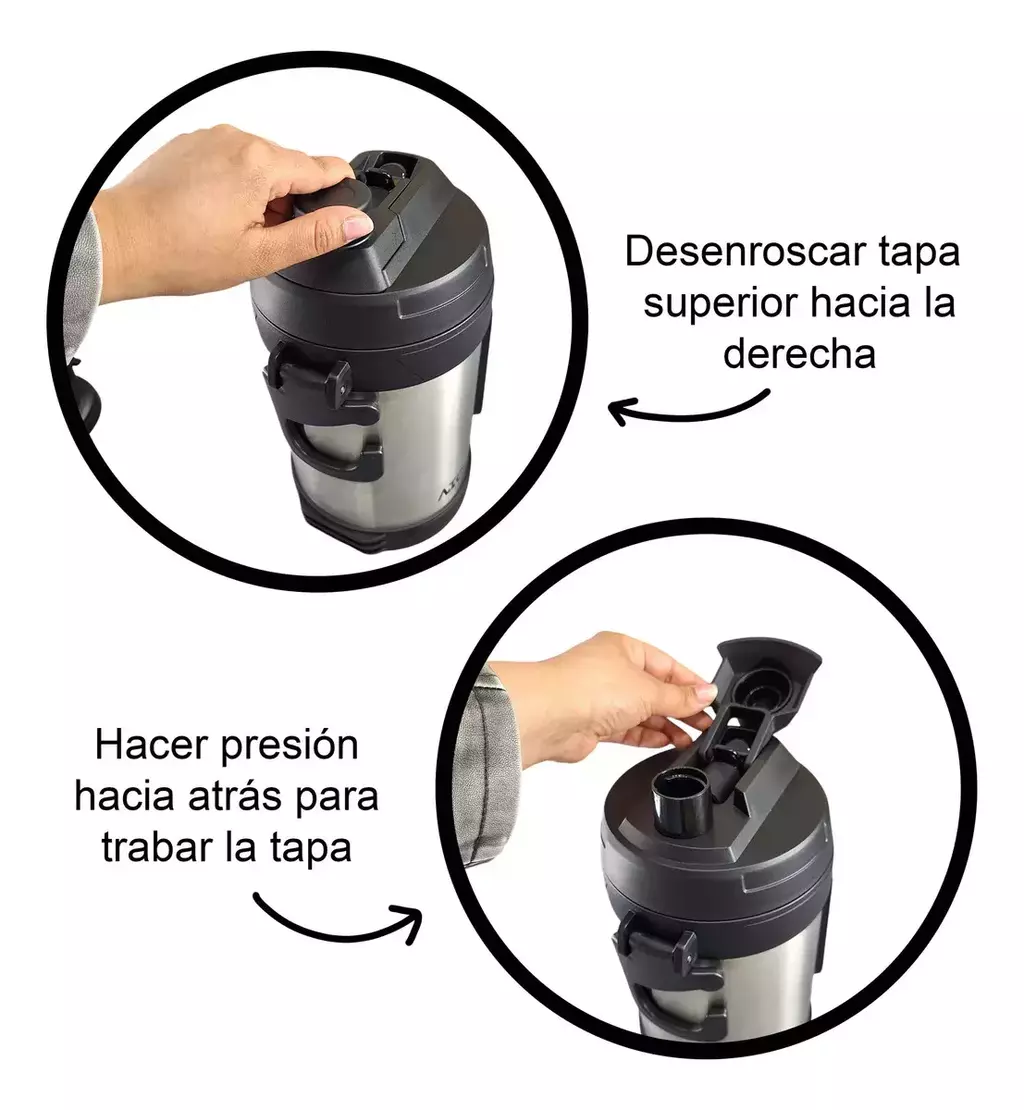 Desenroscar tapa superior hacia la derecha

Hacer presión hacia atrás para trabar la tapa