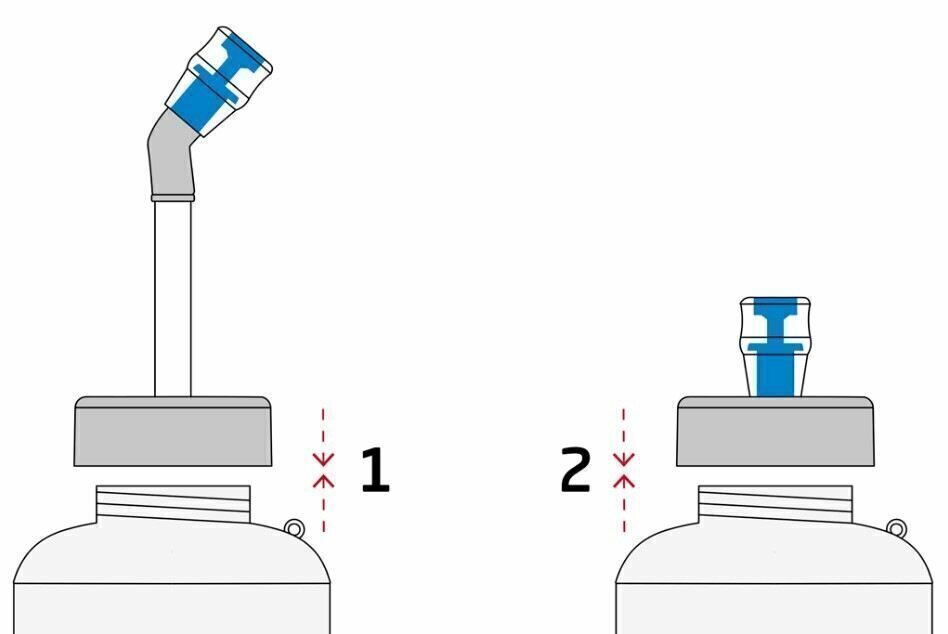 1

2