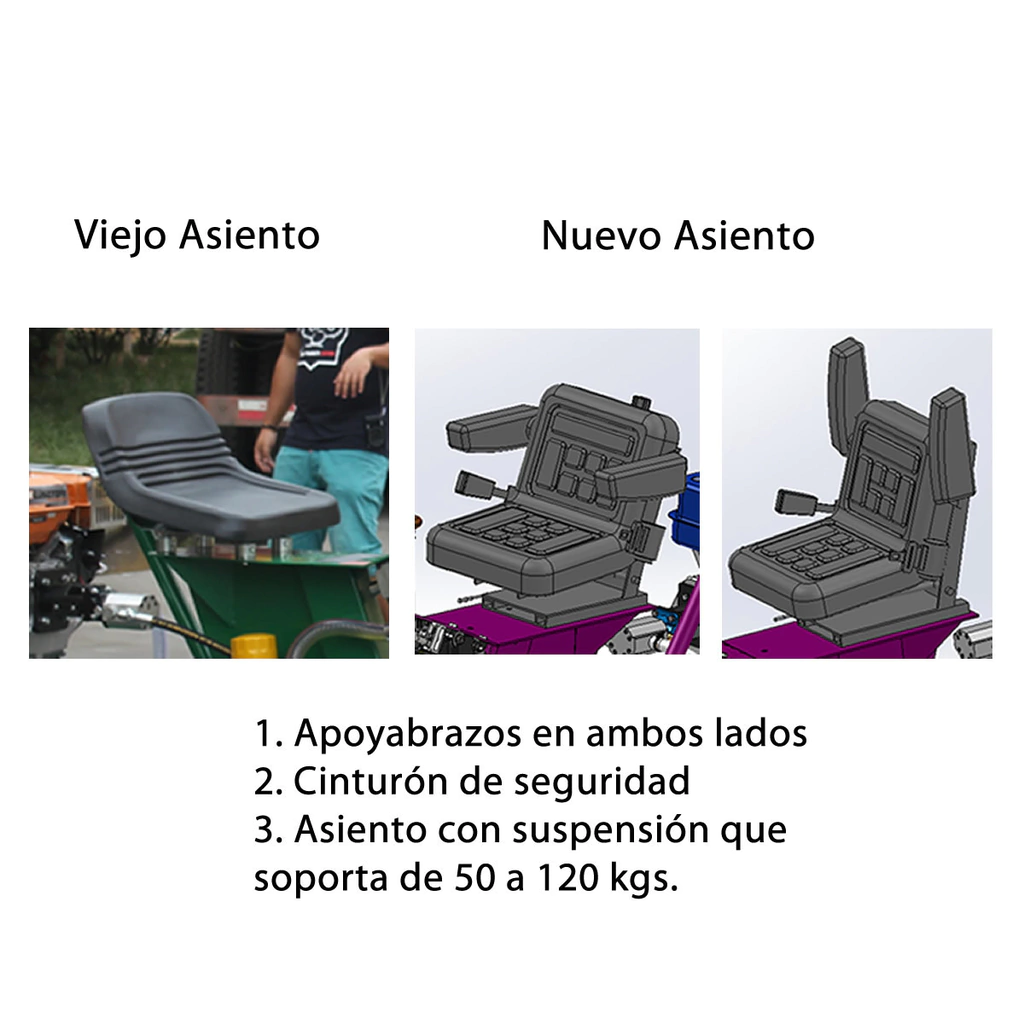 Viejo Asiento

Nuevo Asiento

1. Apoyabrazos en ambos lados
2. Cinturón de seguridad
3. Asiento con suspensión que soporta de 50 a 120 kgs.