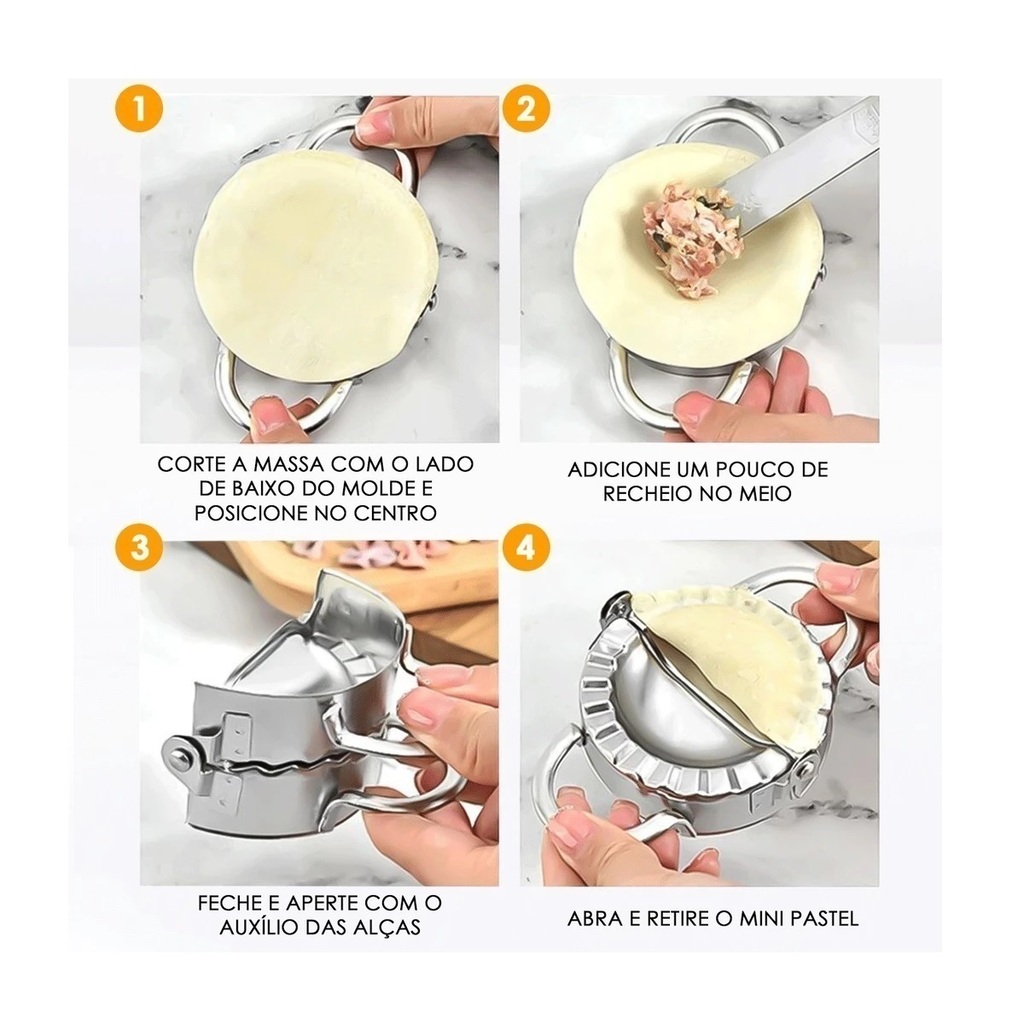 1

CORTE A MASSA COM O LADO DE BAIXO DO MOLDE E POSICIONE NO CENTRO

2

ADICIONE UM POUCO DE RECHEIO NO MEIO

3

FECHE E APERTE COM O AUXÍLIO DAS ALÇAS

4

ABRA E RETIRE O MINI PASTEL