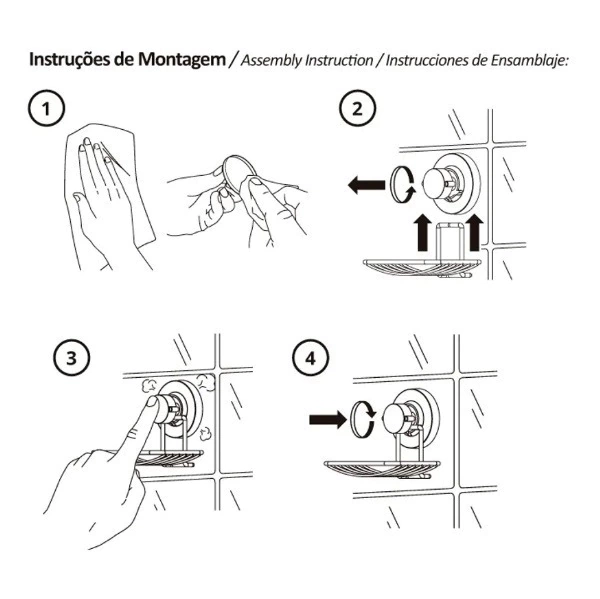 Instruções de Montagem / Assembly Instruction / Instrucciones de Ensamblaje:

1

2

3

4