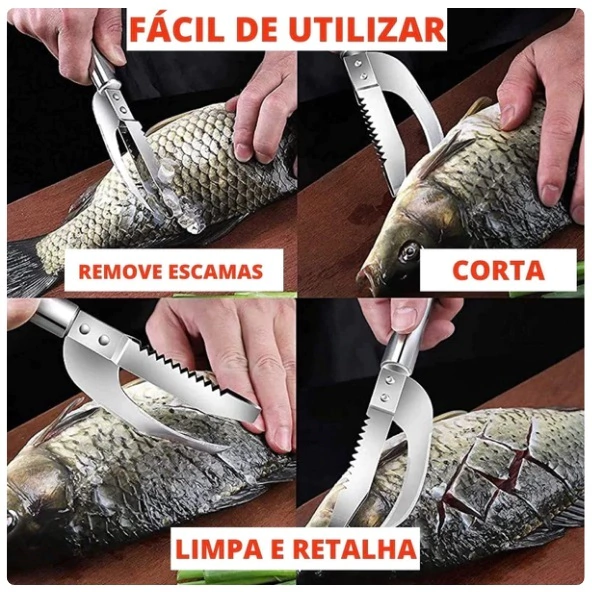 FÁCIL DE UTILIZAR

REMOVE ESCAMAS

CORTA

LIMPA E RETALHA