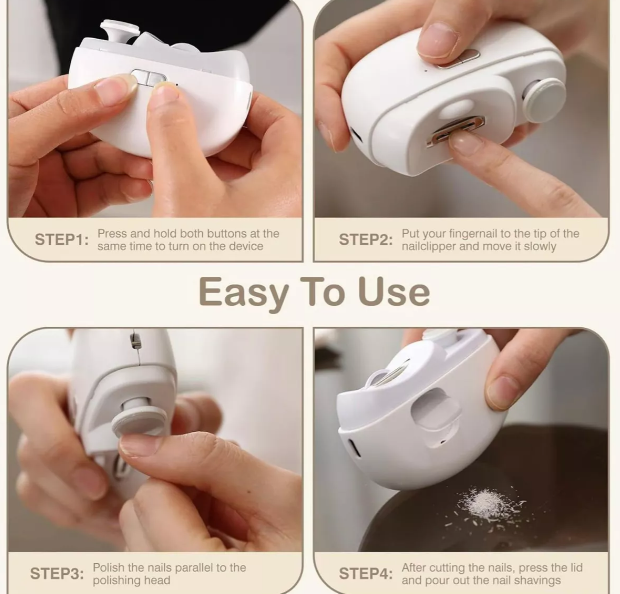 STEP1: Press and hold both buttons at the same time to turn on the device

STEP2: Put your fingernail to the tip of the nailclipper and move it slowly

Easy To Use

STEP3: Polish the nails parallel to the polishing head

STEP4: After cutting the nails, press the lid and pour out the nail shavings