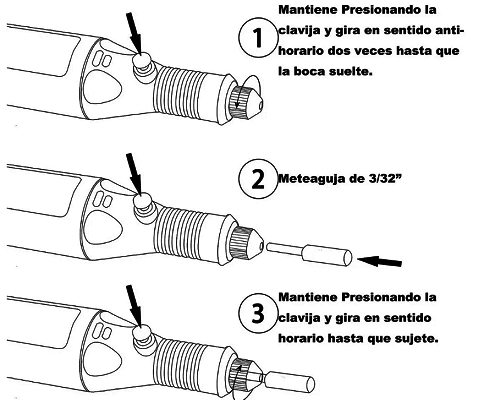 1 Mantiene Presionando la clavija y gira en sentido antihorario dos veces hasta que la boca suelte.

2 Meteaguja de 3/32”

3 Mantiene Presionando la clavija y gira en sentido horario hasta que sujete.