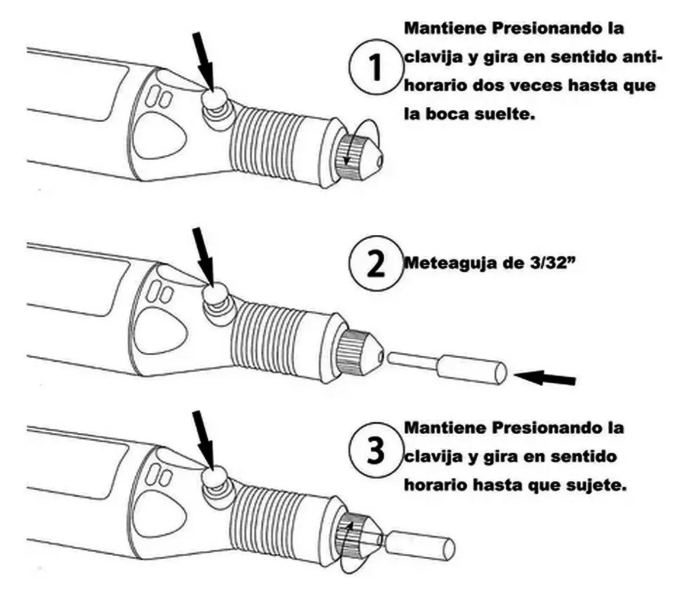 1 Mantiene Presionando la clavija y gira en sentido antihorario dos veces hasta que la boca suelte.

2 Meteaguja de 3/32”

3 Mantiene Presionando la clavija y gira en sentido horario hasta que sujete.