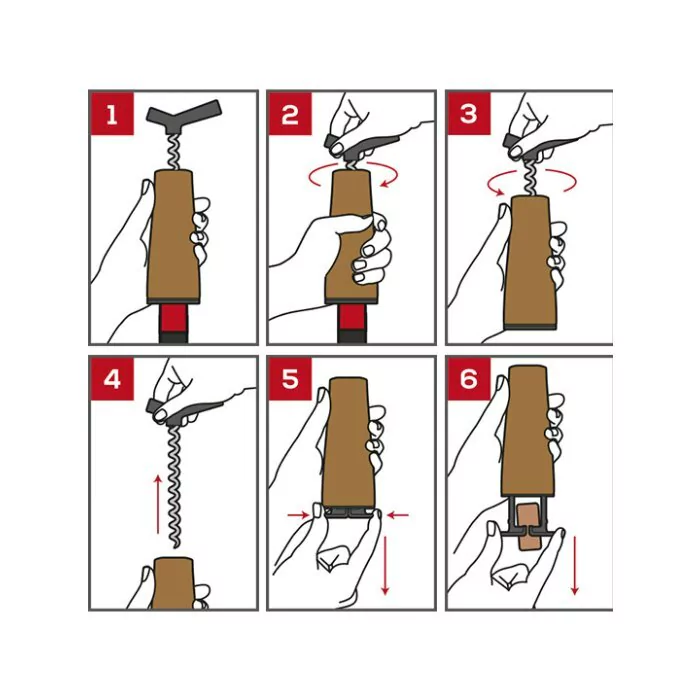 1

2

3

4

5

6