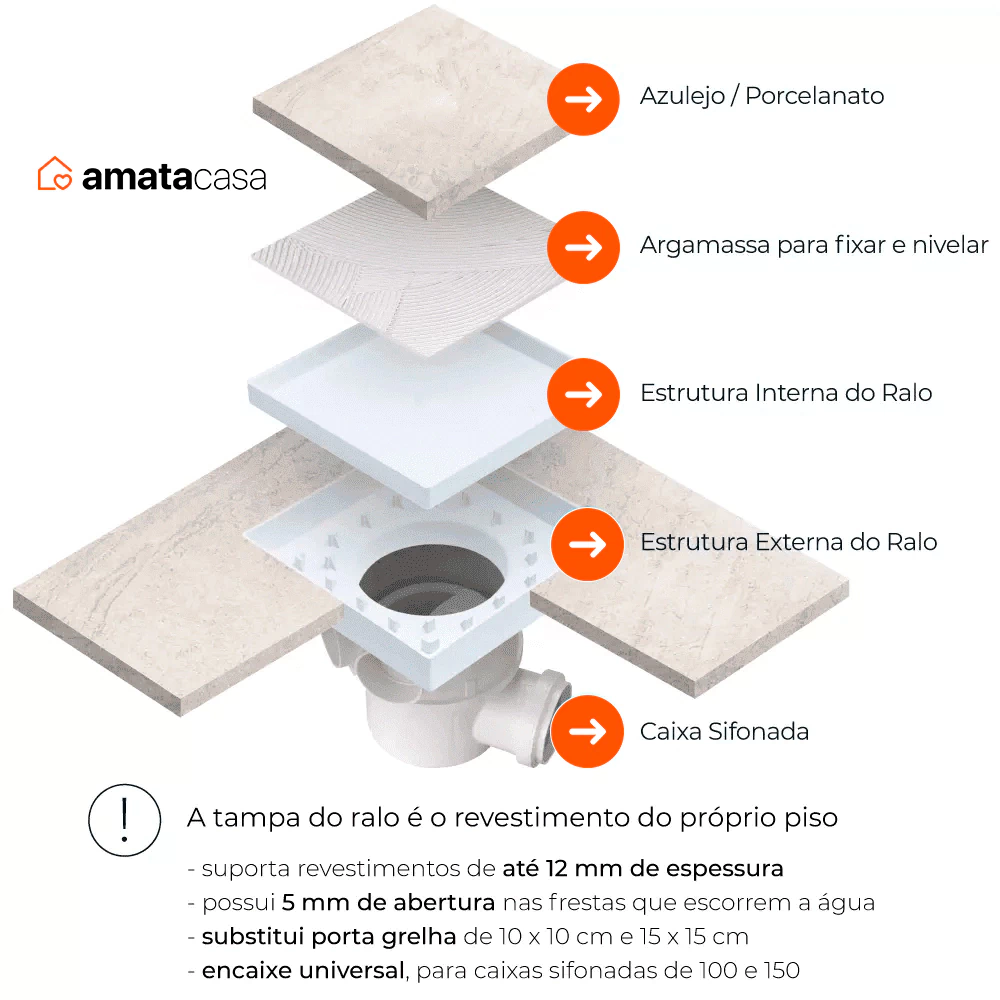 amatacasa

Azulejo / Porcelanato

Argamassa para fixar e nivelar

Estrutura Interna do Ralo

Estrutura Externa do Ralo

Caixa Sifonada

!

A tampa do ralo é o revestimento do próprio piso

- suporta revestimentos de até 12 mm de espessura
- possui 5 mm de abertura nas frestas que escorrem a água
- substitui porta grelha de 10 x 10 cm e 15 x 15 cm
- encaixe universal, para caixas sifonadas de 100 e 150