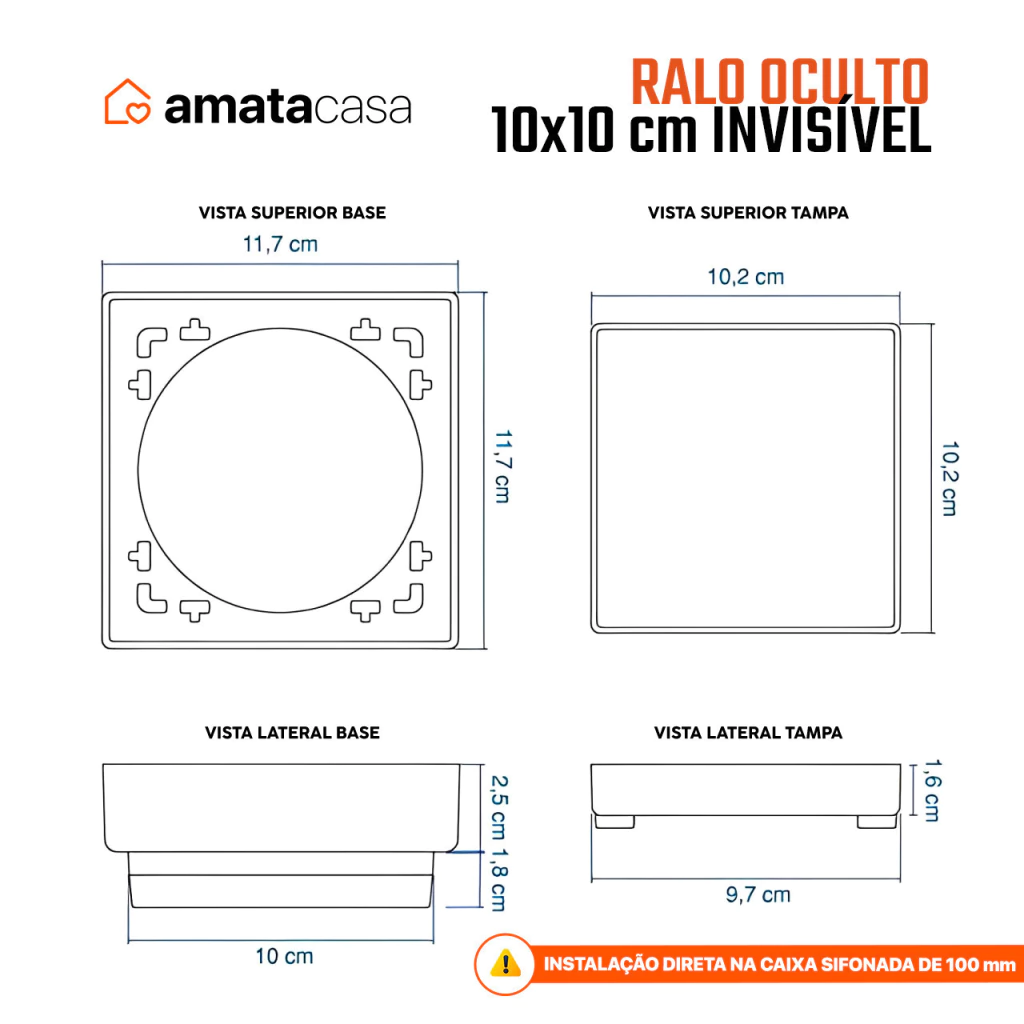 amatacasa

RALO OCULTO
10x10 cm INVISÍVEL

VISTA SUPERIOR BASE

11,7 cm

11,7 cm

VISTA SUPERIOR TAMPA

10,2 cm

10,2 cm

VISTA LATERAL BASE

2,5 cm

1,8 cm

10 cm

VISTA LATERAL TAMPA

1,6 cm

9,7 cm

INSTALAÇÃO DIRETA NA CAIXA SIFONADA DE 100 mm