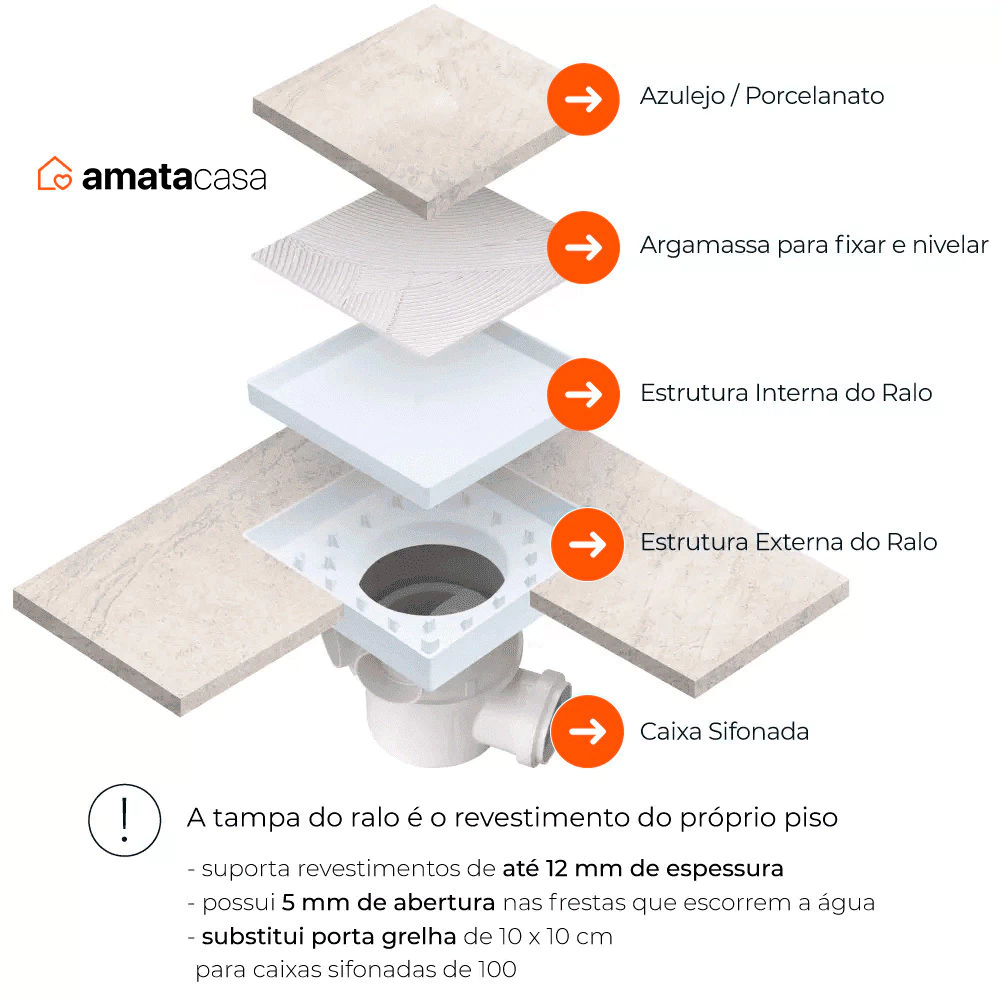 amatacasa

Azulejo / Porcelanato

Argamassa para fixar e nivelar

Estrutura Interna do Ralo

Estrutura Externa do Ralo

Caixa Sifonada

!

A tampa do ralo é o revestimento do próprio piso

- suporta revestimentos de até 12 mm de espessura
- possui 5 mm de abertura nas frestas que escorrem a água
- substitui porta grelha de 10 x 10 cm
para caixas sifonadas de 100