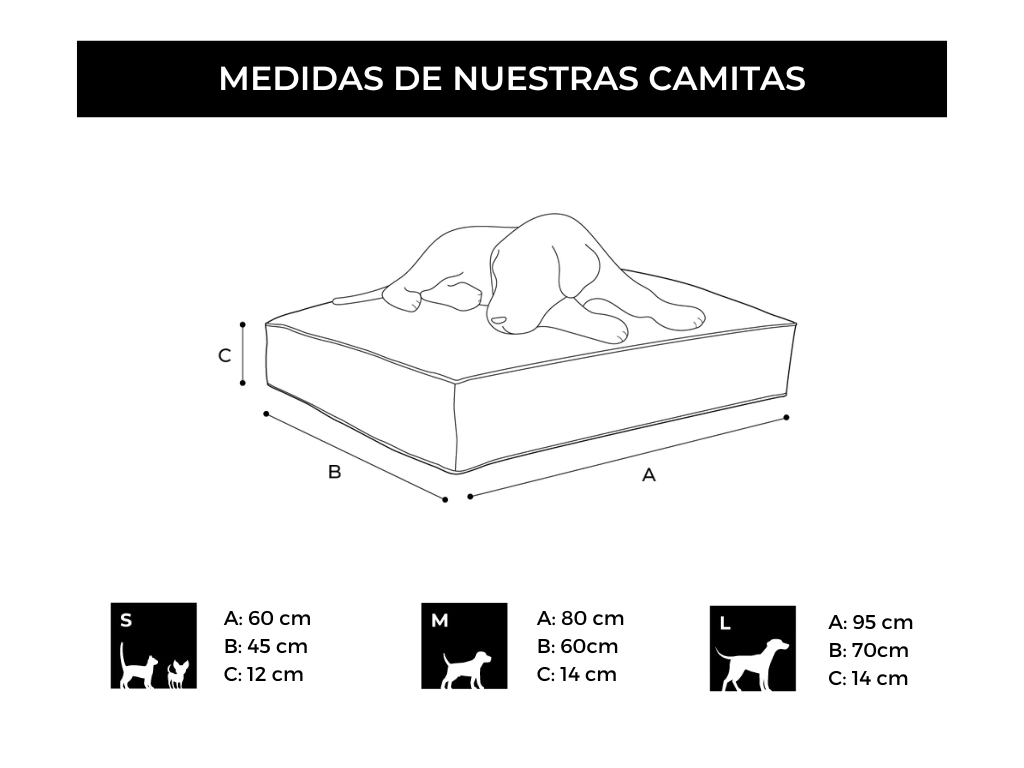 MEDIDAS DE NUESTRAS CAMITAS

C

B

A

S

A: 60 cm
B: 45 cm
C: 12 cm

M

A: 80 cm
B: 60cm
C: 14 cm

L

A: 95 cm
B: 70cm
C: 14 cm