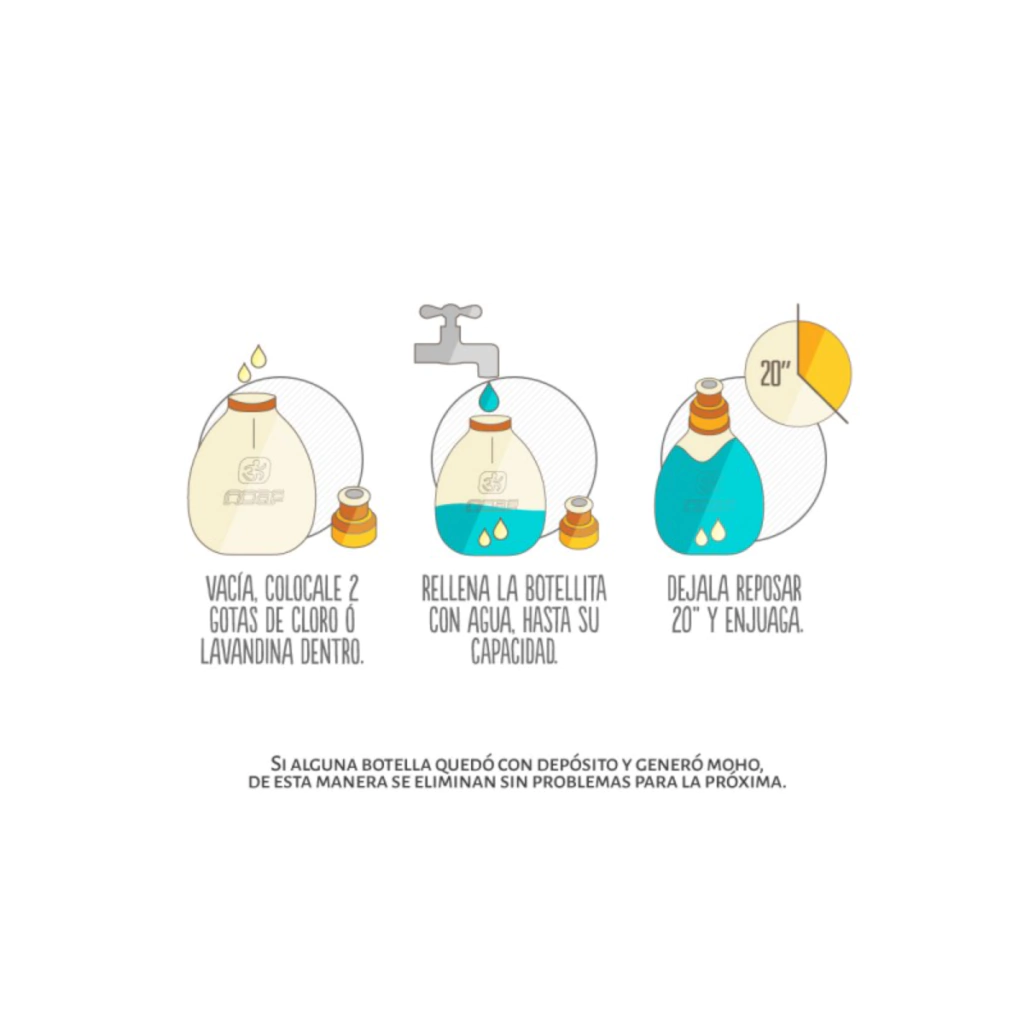 20"

VACÍA, COLOCALE 2 GOTAS DE CLORO Ó LAVANDINA DENTRO.

RELLENA LA BOTELLITA CON AGUA, HASTA SU CAPACIDAD.

DEJALA REPOSAR 20" Y ENJUAGA.

SI ALGUNA BOTELLA QUEDÓ CON DEPÓSITO Y GENERÓ MOHO, DE ESTA MANERA SE ELIMINAN SIN PROBLEMAS PARA LA PRÓXIMA.