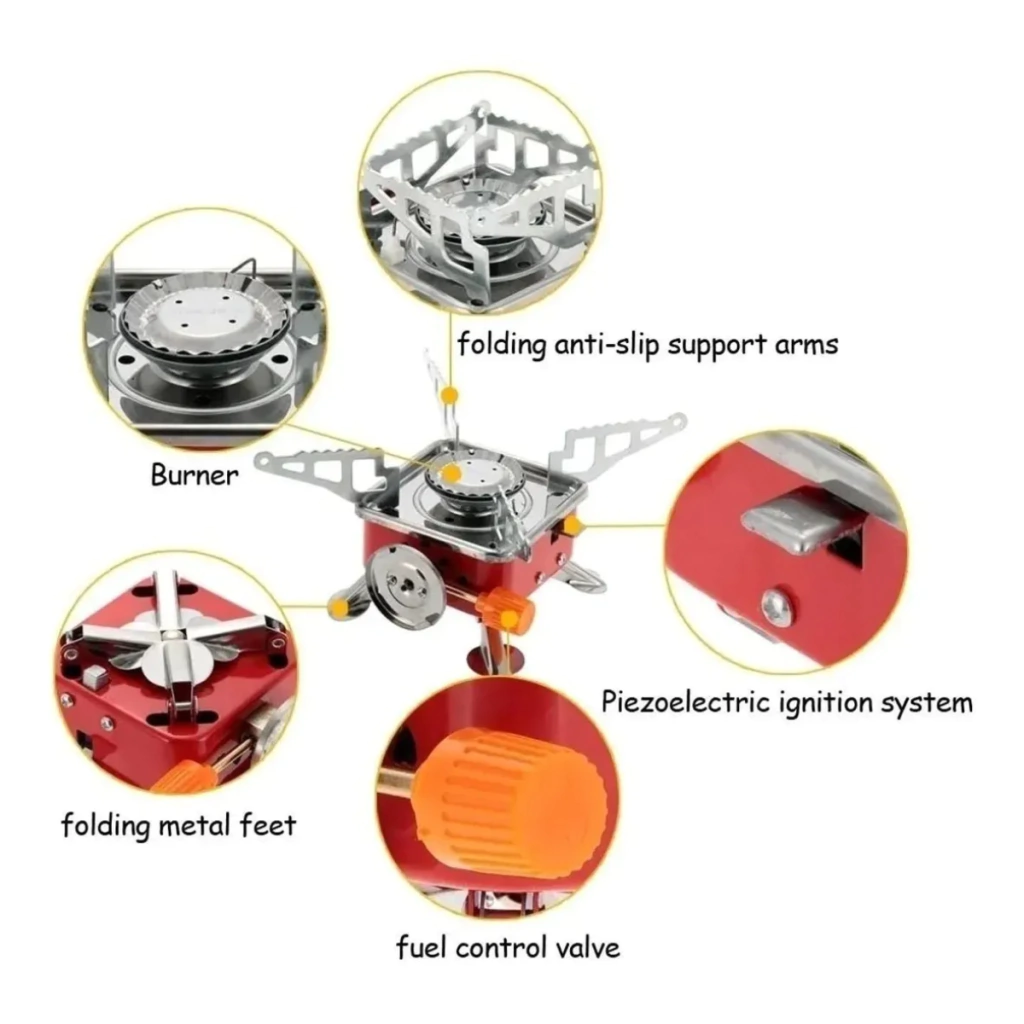 folding anti-slip support arms

Burner

Piezoelectric ignition system

folding metal feet

fuel control valve