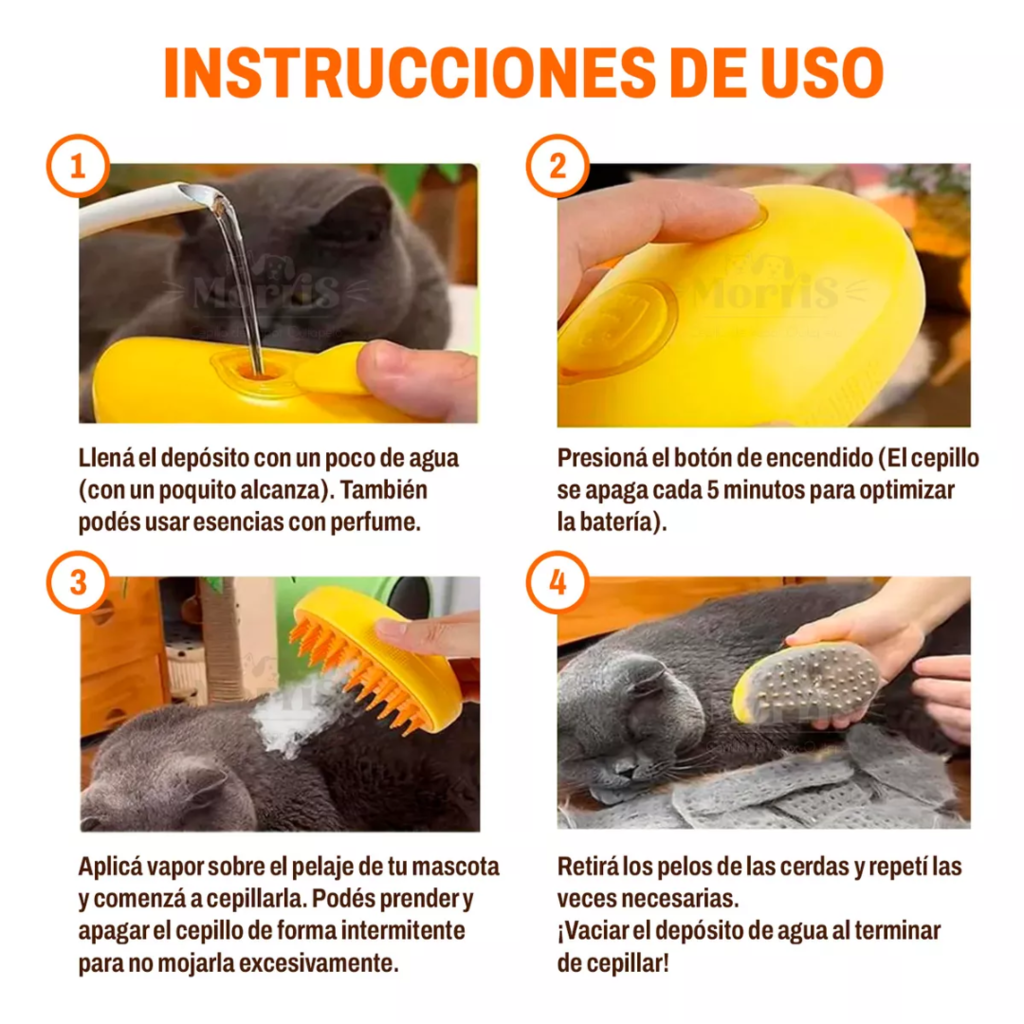 INSTRUCCIONES DE USO

1

Morris

Llená el depósito con un poco de agua (con un poquito alcanza). También podés usar esencias con perfume.

2

Morris

Presioná el botón de encendido (El cepillo se apaga cada 5 minutos para optimizar la batería).

3

Aplicá vapor sobre el pelaje de tu mascota y comenzá a cepillarla. Podés prender y apagar el cepillo de forma intermitente para no mojarla excesivamente.

4

Retirá los pelos de las cerdas y repetí las veces necesarias.
¡Vaciar el depósito de agua al terminar de cepillar!