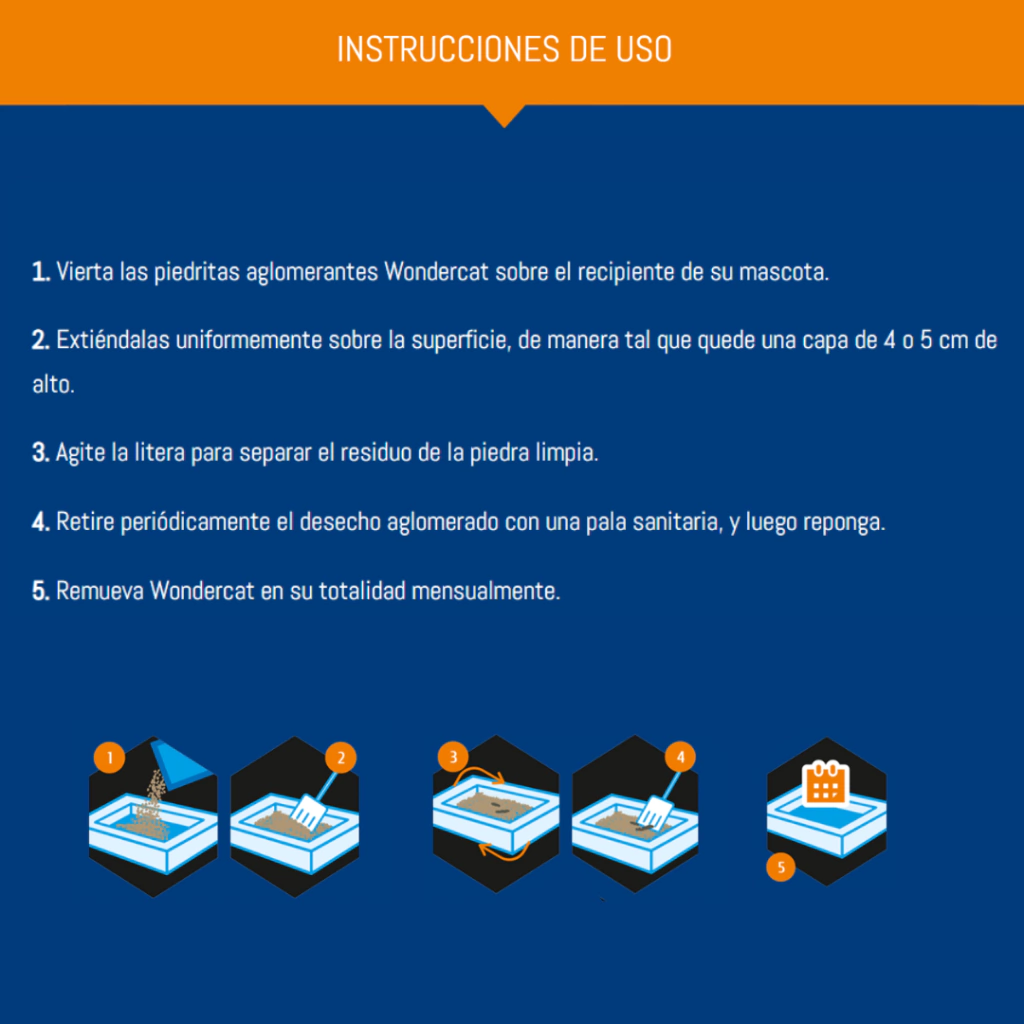 INSTRUCCIONES DE USO

1. Vierta las piedritas aglomerantes Wondercat sobre el recipiente de su mascota.

2. Extiéndalas uniformemente sobre la superficie, de manera tal que quede una capa de 4 o 5 cm de alto.

3. Agite la litera para separar el residuo de la piedra limpia.

4. Retire periódicamente el desecho aglomerado con una pala sanitaria, y luego reponga.

5. Remueva Wondercat en su totalidad mensualmente.

1

2

3

4

5