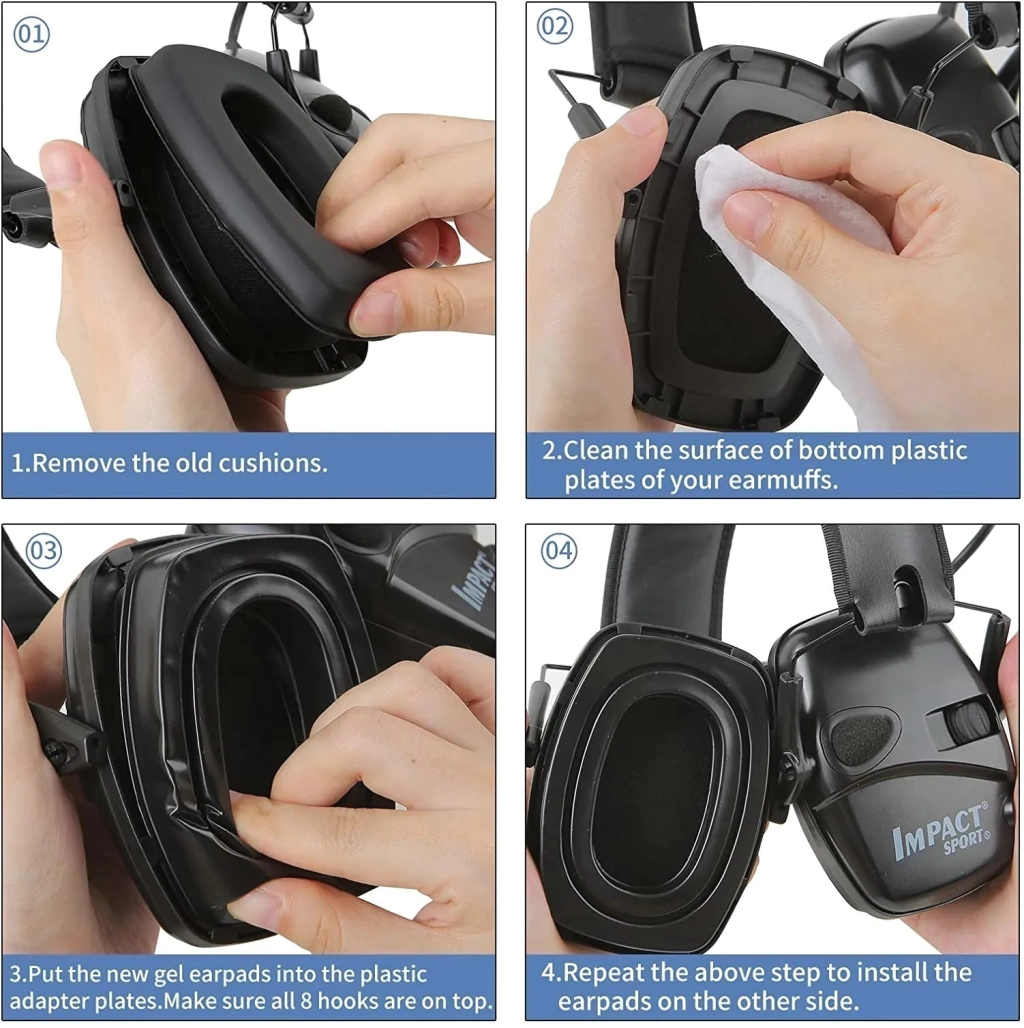 01

1.Remove the old cushions.

02

2.Clean the surface of bottom plastic plates of your earmuffs.

03

IMPACT

3.Put the new gel earpads into the plastic adapter plates.Make sure all 8 hooks are on top.

04

IMPACT® SPORT®

4.Repeat the above step to install the earpads on the other side.