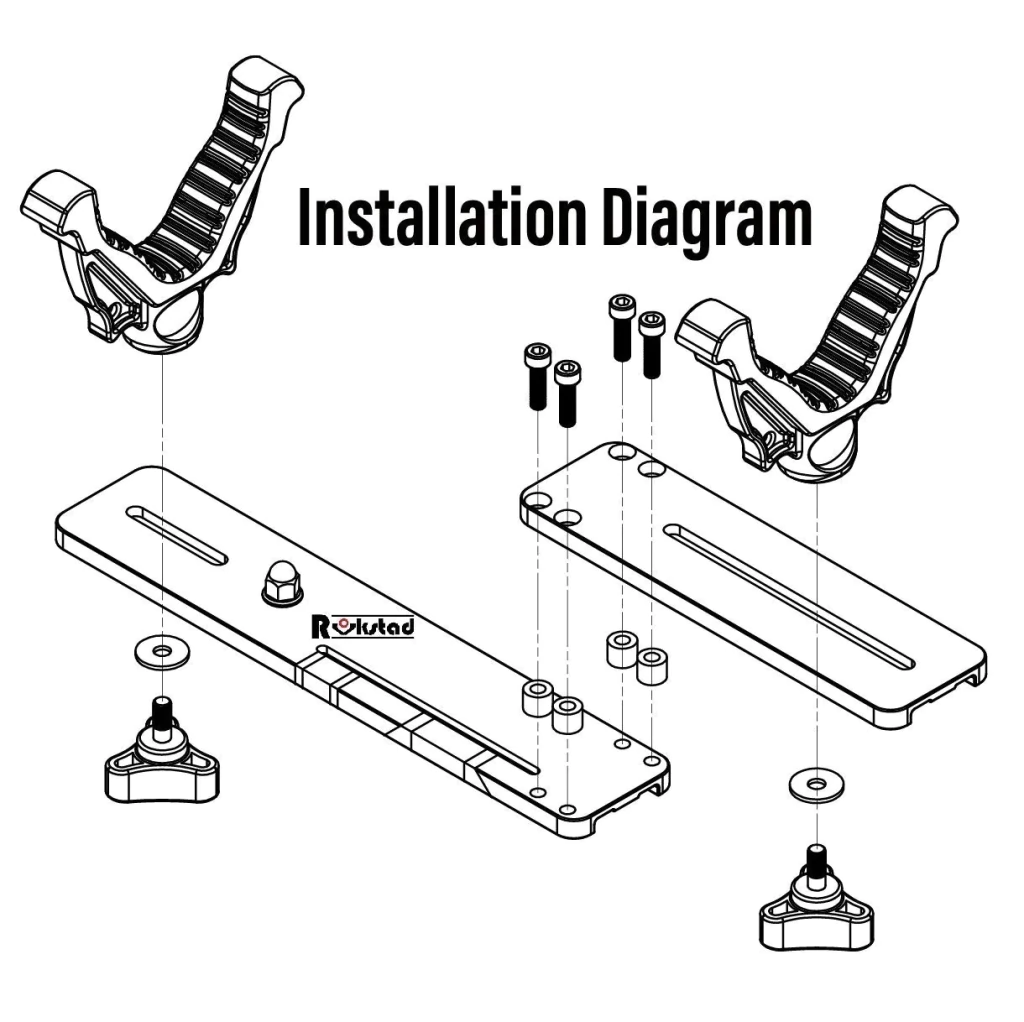 Installation Diagram

Rokstad