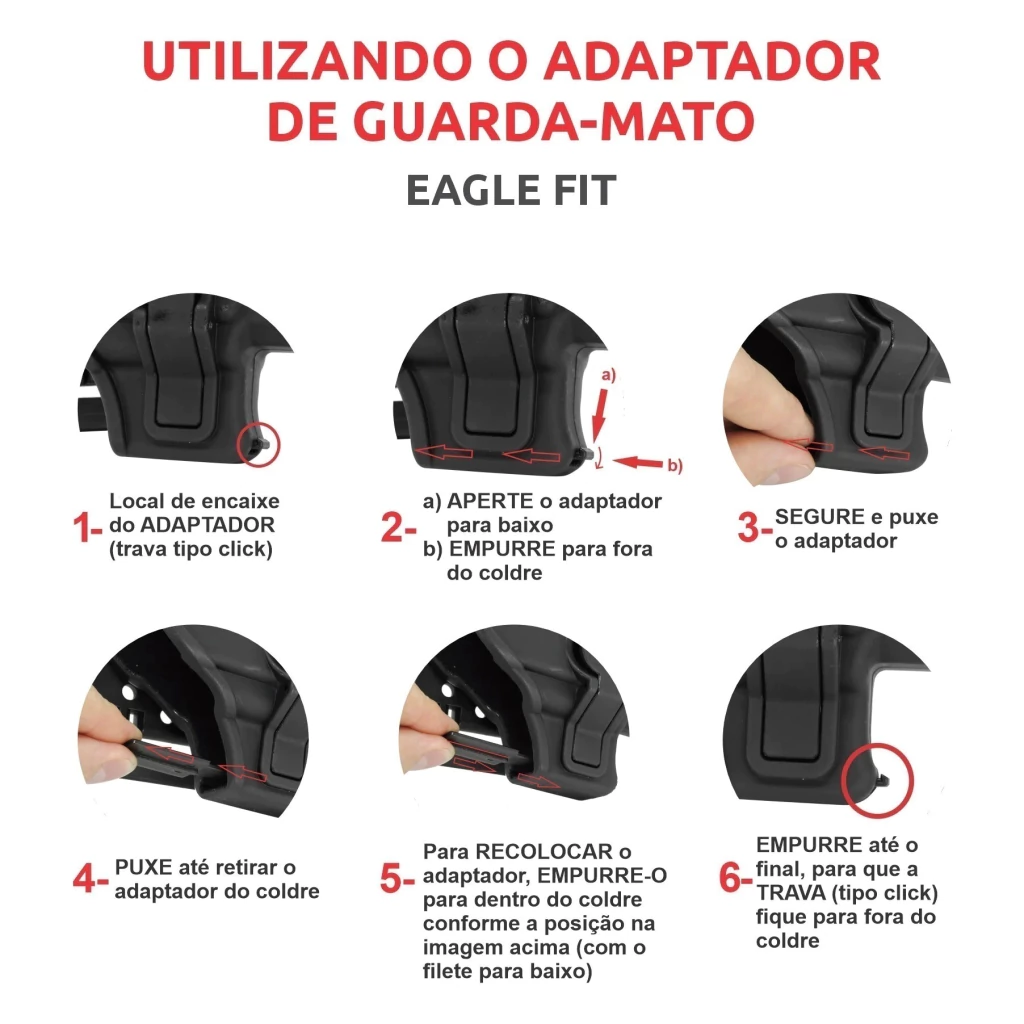 UTILIZANDO O ADAPTADOR DE GUARDA-MATO

EAGLE FIT

a)

b)

1- Local de encaixe do ADAPTADOR (trava tipo click)

2- a) APERTE o adaptador para baixo
b) EMPURRE para fora do coldre

3- SEGURE e puxe o adaptador

4- PUXE até retirar o adaptador do coldre

5- Para RECOLOCAR o adaptador, EMPURRE-O para dentro do coldre conforme a posição na imagem acima (com o filete para baixo)

6- EMPURRE até o final, para que a TRAVA (tipo click) fique para fora do coldre