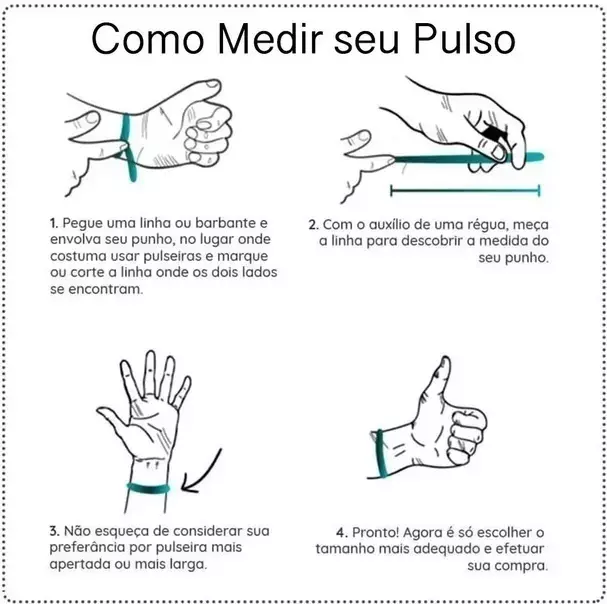 Como Medir seu Pulso

1. Pegue uma linha ou barbante e envolva seu punho, no lugar onde costuma usar pulseiras e marque ou corte a linha onde os dois lados se encontram.

2. Com o auxílio de uma régua, meça a linha para descobrir a medida do seu punho.

3. Não esqueça de considerar sua preferância por pulseira mais apertada ou mais larga.

4. Pronto! Agora é só escolher o tamanho mais adequado e efetuar sua compra.