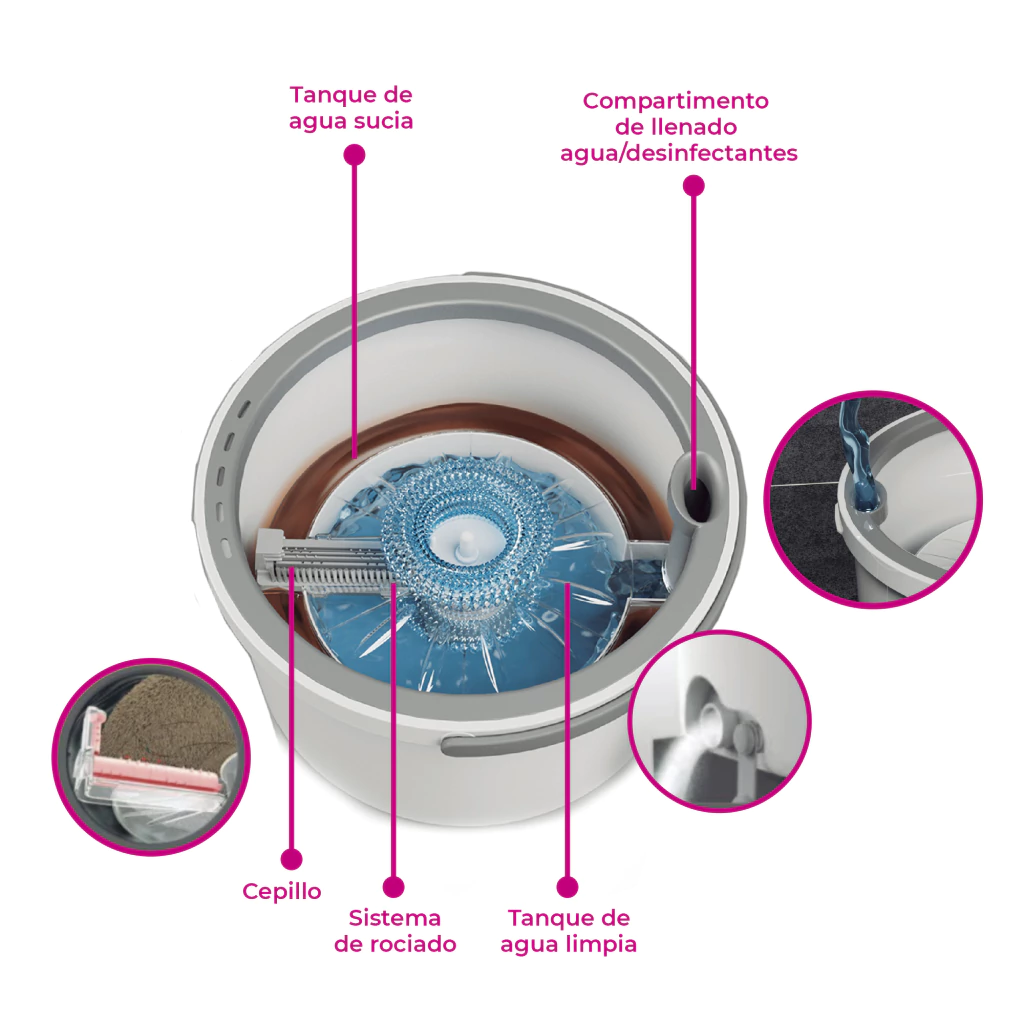 Tanque de agua sucia

Compartimento de llenado agua/desinfectantes

Cepillo

Sistema de rociado

Tanque de agua limpia