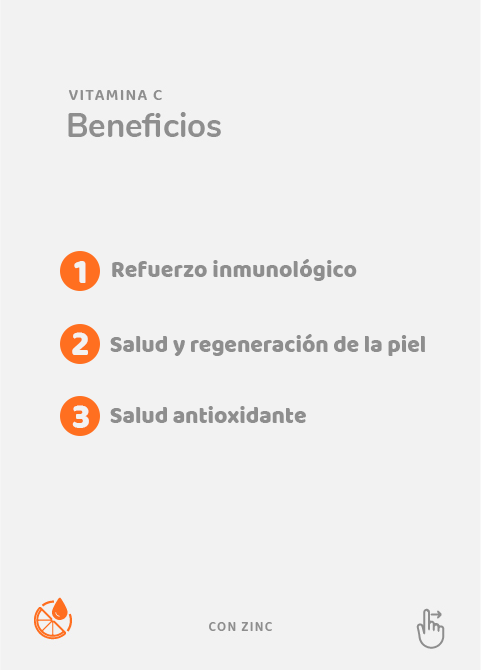 VITAMINA C
Beneficios

1 Refuerzo inmunológico

2 Salud y regeneración de la piel

3 Salud antioxidante

CON ZINC