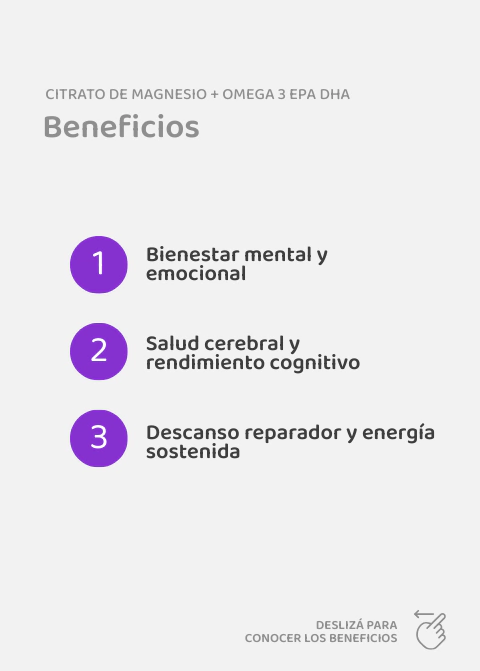 CITRATO DE MAGNESIO + OMEGA 3 EPA DHA

Beneficios

1
Bienestar mental y emocional

2
Salud cerebral y rendimiento cognitivo

3
Descanso reparador y energía sostenida

DESLIZÁ PARA
CONOCER LOS BENEFICIOS