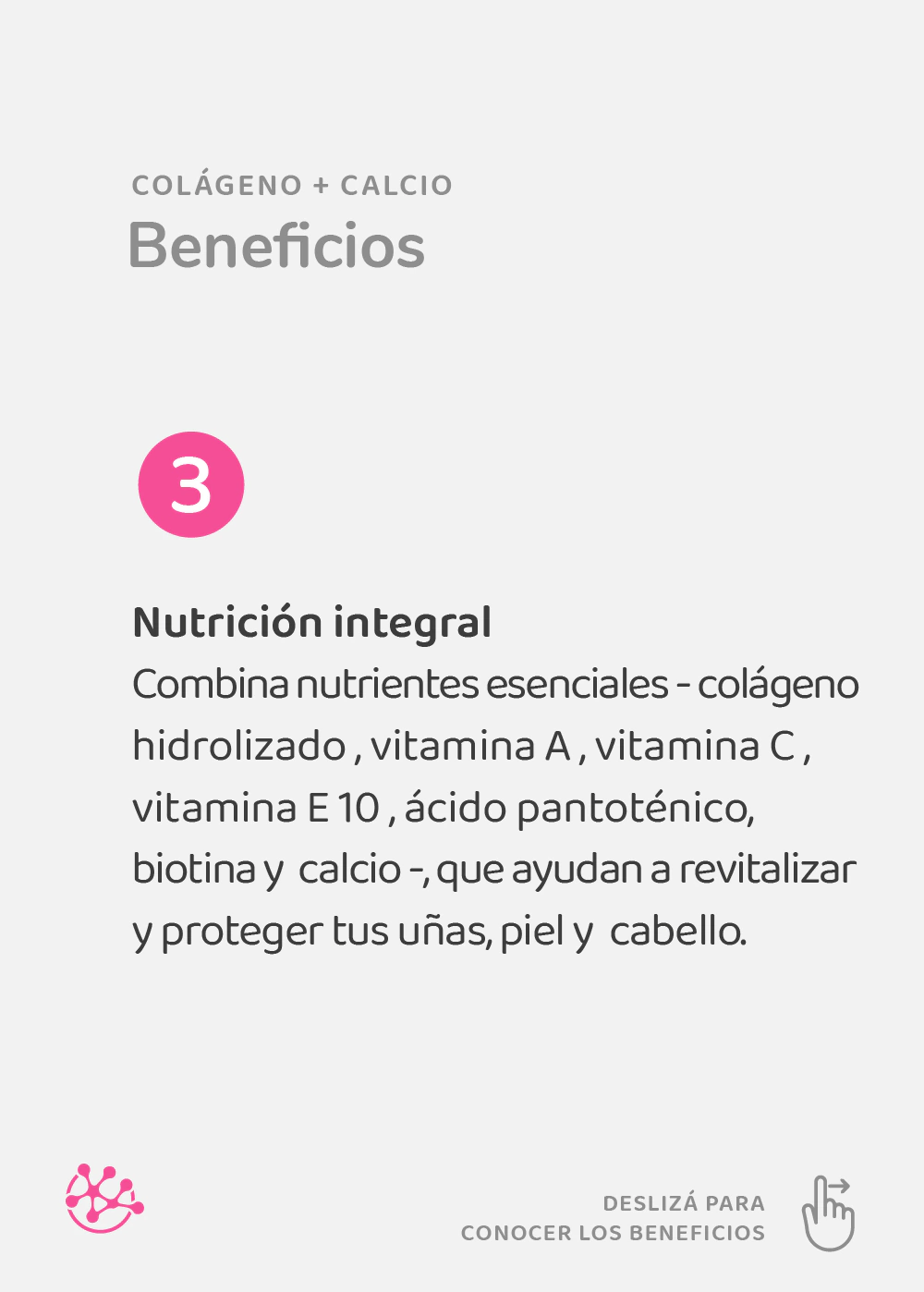 COLÁGENO + CALCIO
Beneficios

3

Nutrición integral

Combina nutrientes esenciales - colágeno hidrolizado , vitamina A , vitamina C , vitamina E 10 , ácido pantoténico, biotina y calcio -, que ayudan a revitalizar y proteger tus uñas, piel y cabello.

DESLIZÁ PARA
CONOCER LOS BENEFICIOS