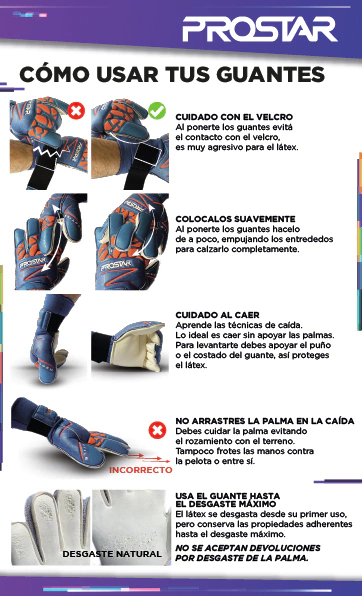 PROSTAR

CÓMO USAR TUS GUANTES

CUIDADO CON EL VELCRO
Al ponerte los guantes evitá el contacto con el velcro, es muy agresivo para el látex.

PROSTAR

PROSTAR

COLOCALOS SUAVEMENTE
Al ponerte los guantes hacelo de a poco, empujando los entrededos para calzarlo completamente.

CUIDADO AL CAER
Aprende las técnicas de caída. Lo ideal es caer sin apoyar las palmas. Para levantarte debes apoyar el puño o el costado del guante, así proteges el látex.

INCORRECTO

NO ARRASTRES LA PALMA EN LA CAÍDA
Debes cuidar la palma evitando el rozamiento con el terreno. Tampoco frotes las manos contra la pelota o entre sí.

DESGASTE NATURAL

USA EL GUANTE HASTA EL DESGASTE MÁXIMO
El látex se desgasta desde su primer uso, pero conserva las propiedades adherentes hasta el desgaste máximo.

NO SE ACEPTAN DEVOLUCIONES POR DESGASTE DE LA PALMA.