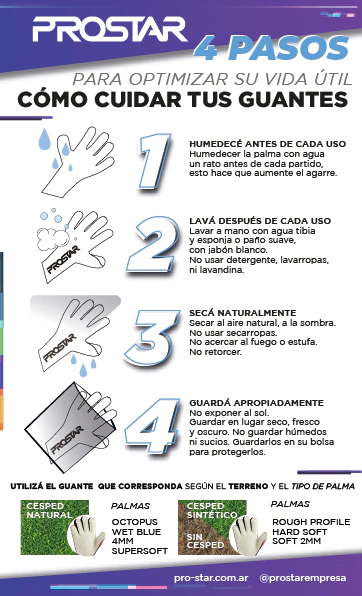 PROSTAR

4 PASOS

PARA OPTIMIZAR SU VIDA ÚTIL

CÓMO CUIDAR TUS GUANTES

1

HUMEDECÉ ANTES DE CADA USO
Humedecer la palma con agua un rato antes de cada partido, esto hace que aumente el agarre.

PROSTAR

2

LAVÁ DESPUÉS DE CADA USO
Lavar a mano con agua tibia y esponja o paño suave, con jabón blanco. No usar detergente, lavarropas, ni lavandina.

PROSTAR

3

SECÁ NATURALMENTE
Secar al aire natural, a la sombra. No usar secarropas. No acercar al fuego o estufa. No retorcer.

PROSTAR

4

GUARDÁ APROPIADAMENTE
No exponer al sol. Guardar en lugar seco, fresco y oscuro. No guardar húmedos ni sucios. Guardarlos en su bolsa para protegerlos.

UTILIZÁ EL GUANTE QUE CORRESPONDA SEGÚN EL TERRENO Y EL TIPO DE PALMA

CESPED NATURAL

PALMAS
OCTOPUS
WET BLUE
4MM
SUPERSOFT

CESPED SINTÉTICO

SIN CESPED

PALMAS
ROUGH PROFILE
HARD SOFT
SOFT 2MM

pro-star.com.ar @prostarempresa