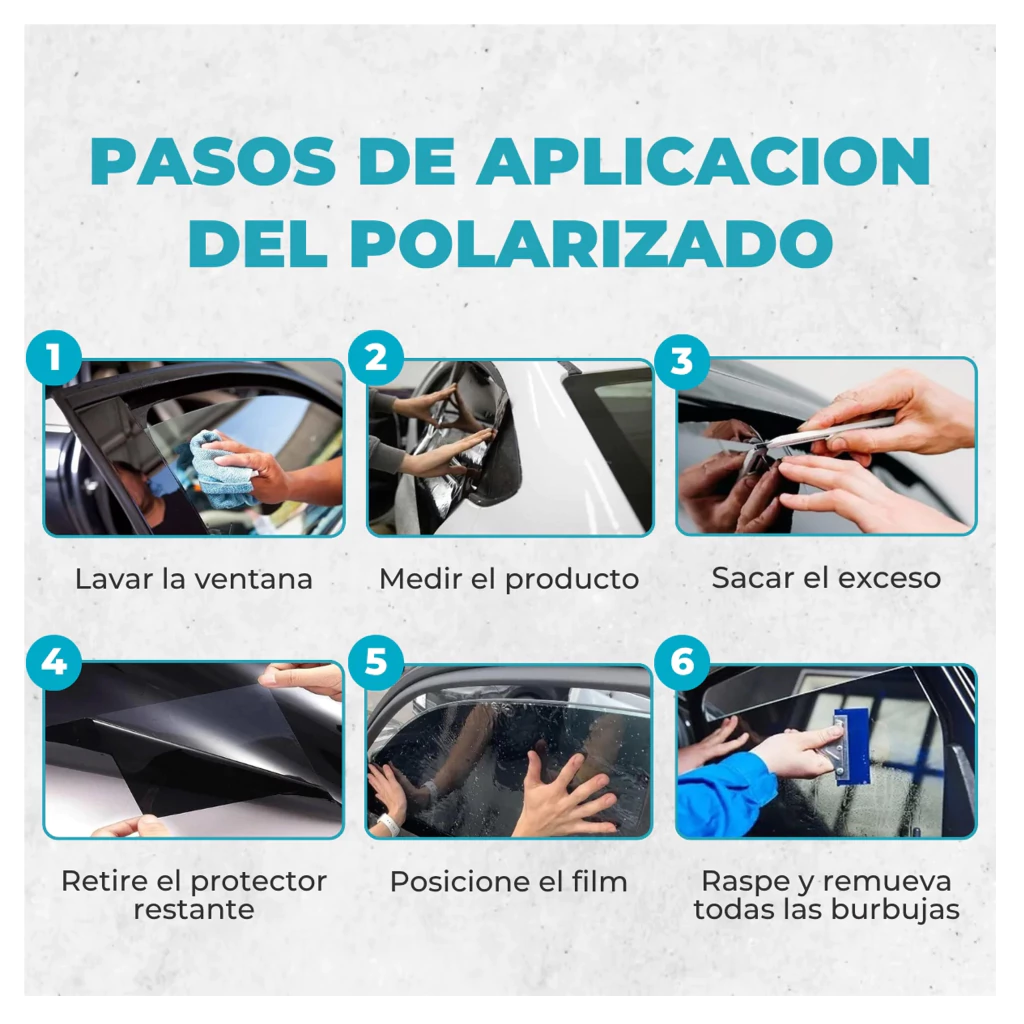 PASOS DE APLICACION DEL POLARIZADO

1
Lavar la ventana

2
Medir el producto

3
Sacar el exceso

4
Retire el protector restante

5
Posicione el film

6
Raspe y remueva todas las burbujas