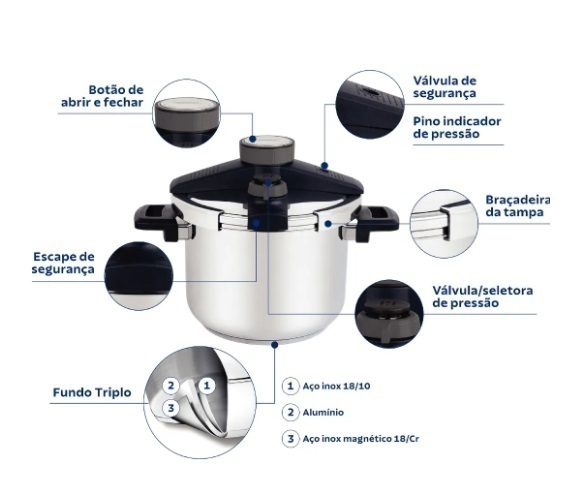 Botão de abrir e fechar

Válvula de segurança

Pino indicador de pressão

Braçadeira da tampa

Escape de segurança

Válvula/seletora de pressão

Fundo Triplo

2 1
3

1 Aço inox 18/10

2 Alumínio

3 Aço inox magnético 18/Cr