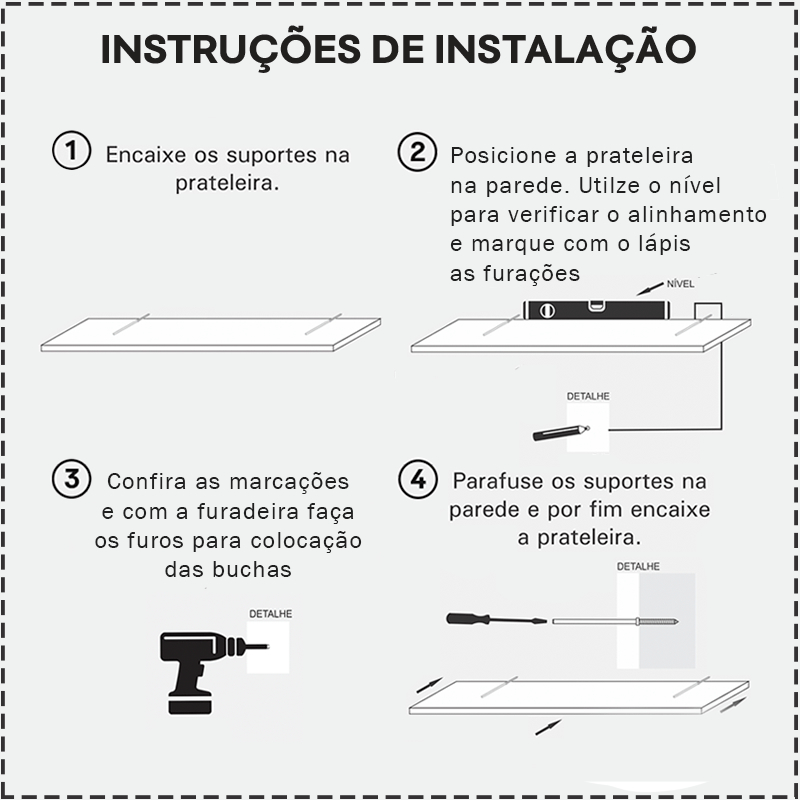 INSTRUÇÕES DE INSTALAÇÃO

1 Encaixe os suportes na prateleira.

2 Posicione a prateleira na parede. Utilze o nível para verificar o alinhamento e marque com o lápis as furações

NÍVEL

DETALHE

3 Confira as marcações e com a furadeira faça os furos para colocação das buchas

DETALHE

4 Parafuse os suportes na parede e por fim encaixe a prateleira.

DETALHE