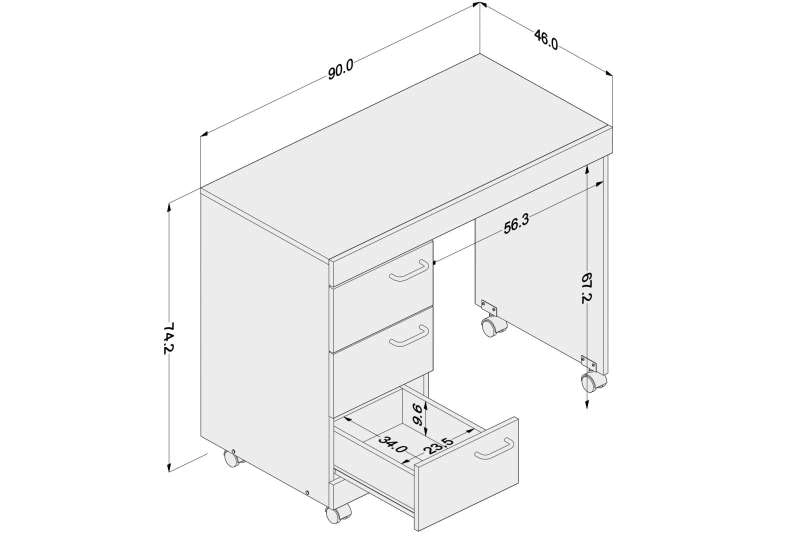 90.0
46.0
56.3
67.2
74.2
9.6
34.0
23.5