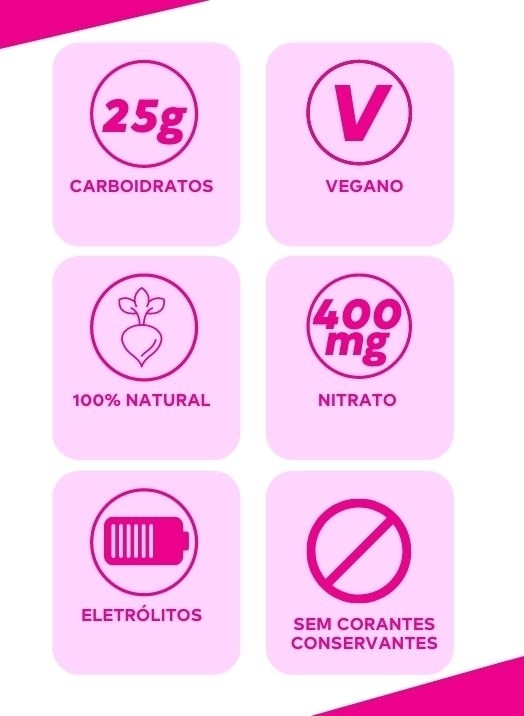 25g

CARBOIDRATOS

V

VEGANO

100% NATURAL

400 mg

NITRATO

ELETRÓLITOS

SEM CORANTES
CONSERVANTES