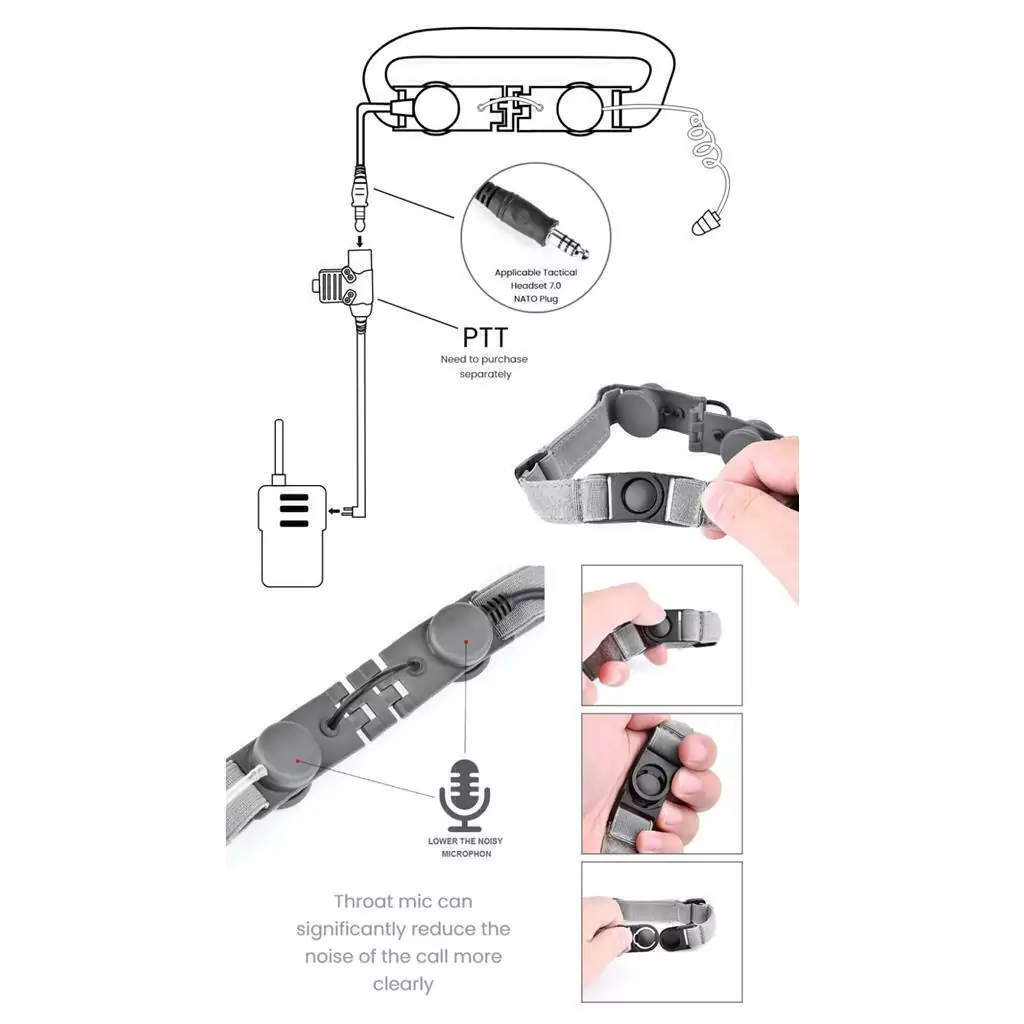 Applicable Tactical Headset 7.0 NATO Plug

PTT
Need to purchase separately

LOWER THE NOISY MICROPHON

Throat mic can significantly reduce the noise of the call more clearly