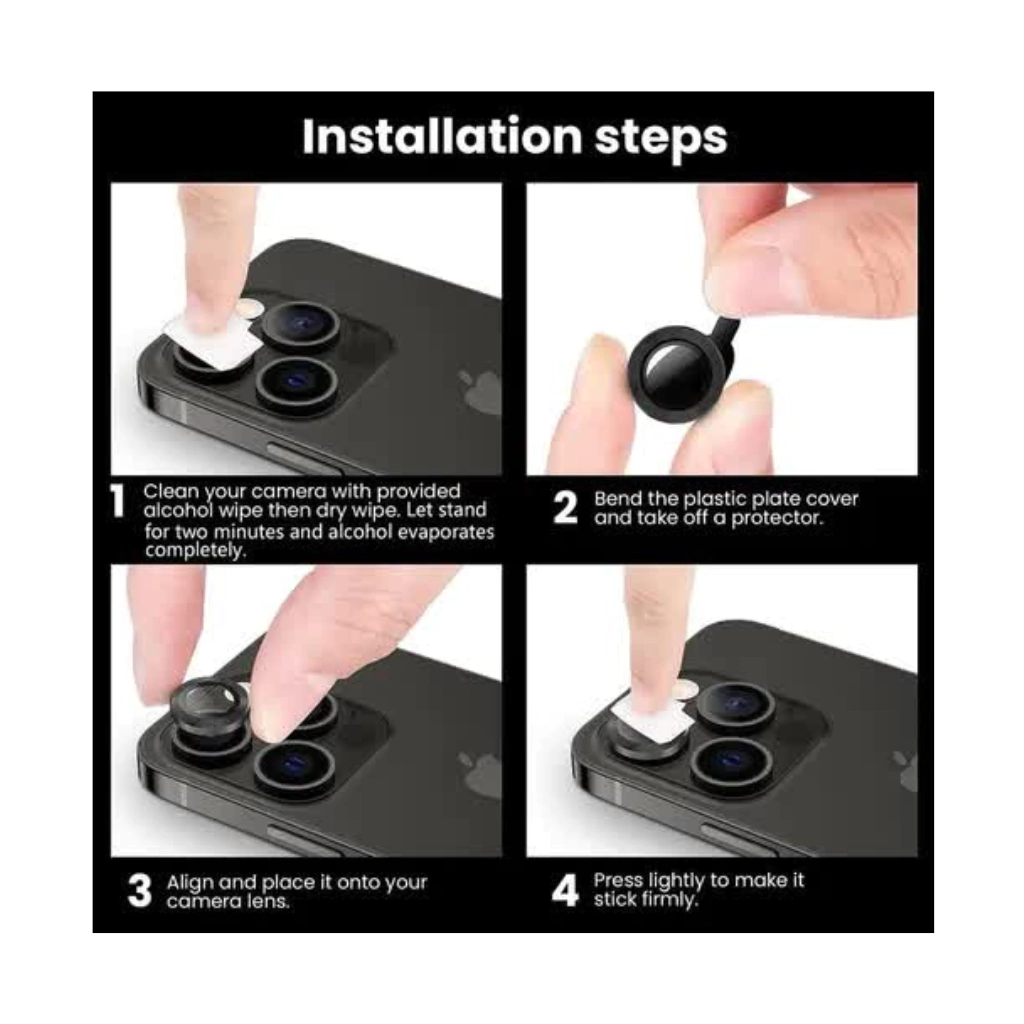 Installation steps

1 Clean your camera with provided alcohol wipe then dry wipe. Let stand for two minutes and alcohol evaporates completely.

2 Bend the plastic plate cover and take off a protector.

3 Align and place it onto your camera lens.

4 Press lightly to make it stick firmly.