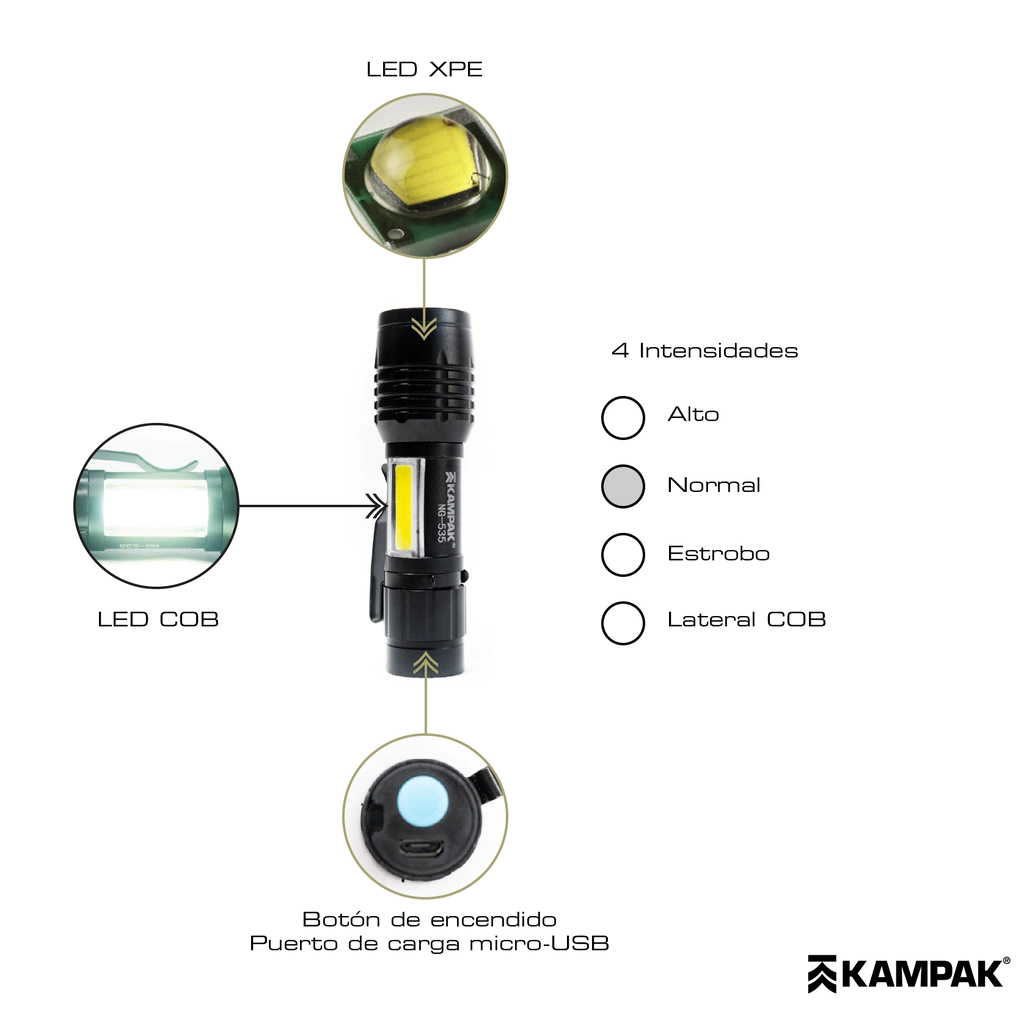 LED XPE

KAMPAK®
NG-535

4 Intensidades

Alto

Normal

Estrobo

Lateral COB

LED COB

Botón de encendido
Puerto de carga micro-USB

KAMPAK®