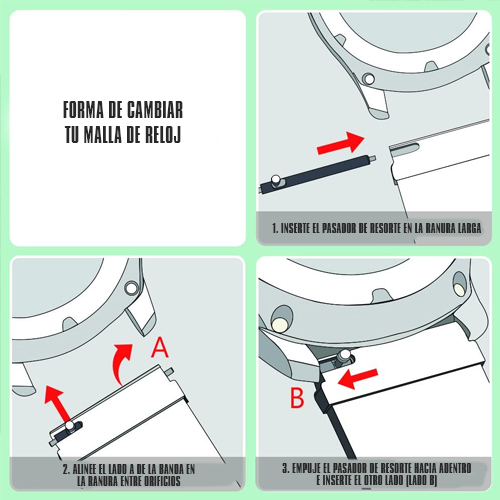 FORMA DE CAMBIAR TU MALLA DE RELOJ

1. INSERTE EL PASADOR DE RESORTE EN LA RANURA LARGA

A

2. ALINEE EL LADO A DE LA BANDA EN LA RANURA ENTRE ORIFICIOS

B

3. EMPUJE EL PASADOR DE RESORTE HACIA ADENTRO E INSERTE EL OTRO LADO (LADO B)