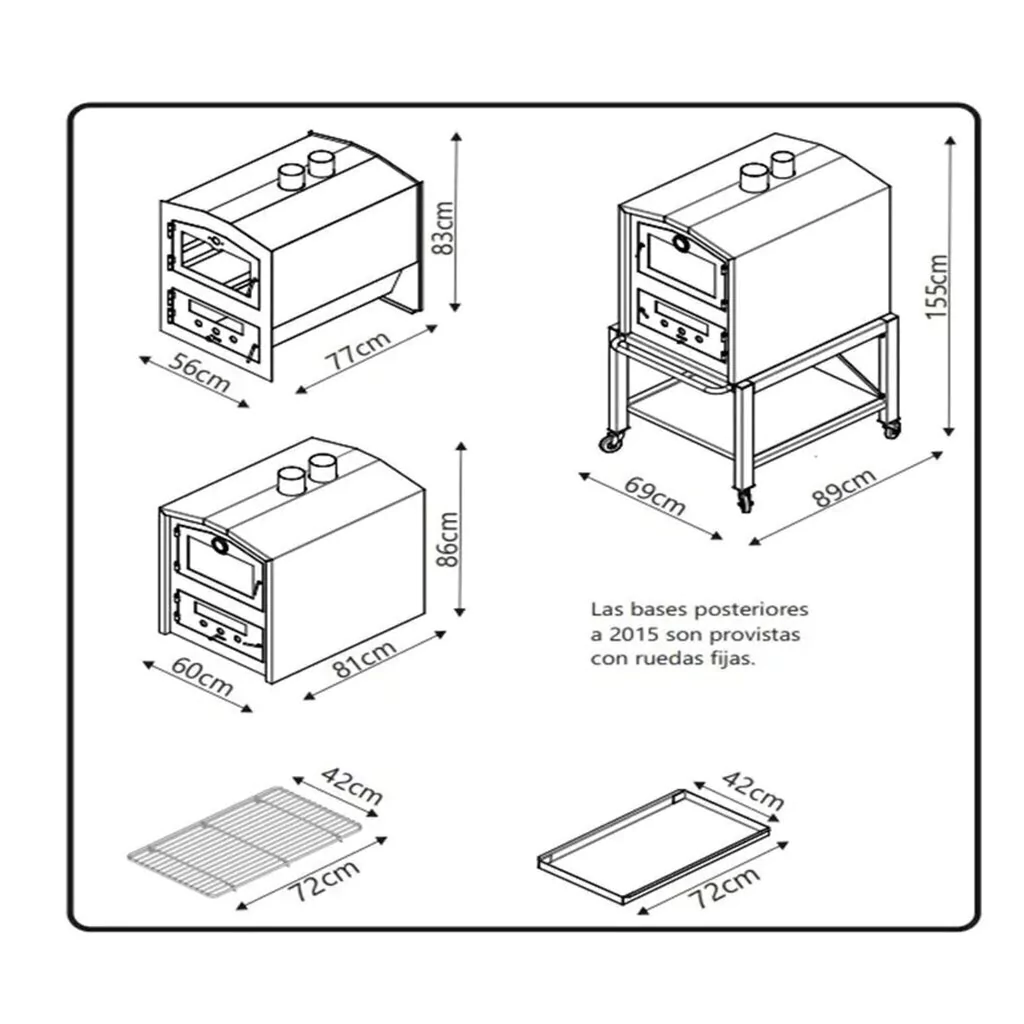 83cm

56cm

77cm

155cm

69cm

89cm

86cm

60cm

81cm

Las bases posteriores a 2015 son provistas con ruedas fijas.

42cm

72cm

42cm

72cm