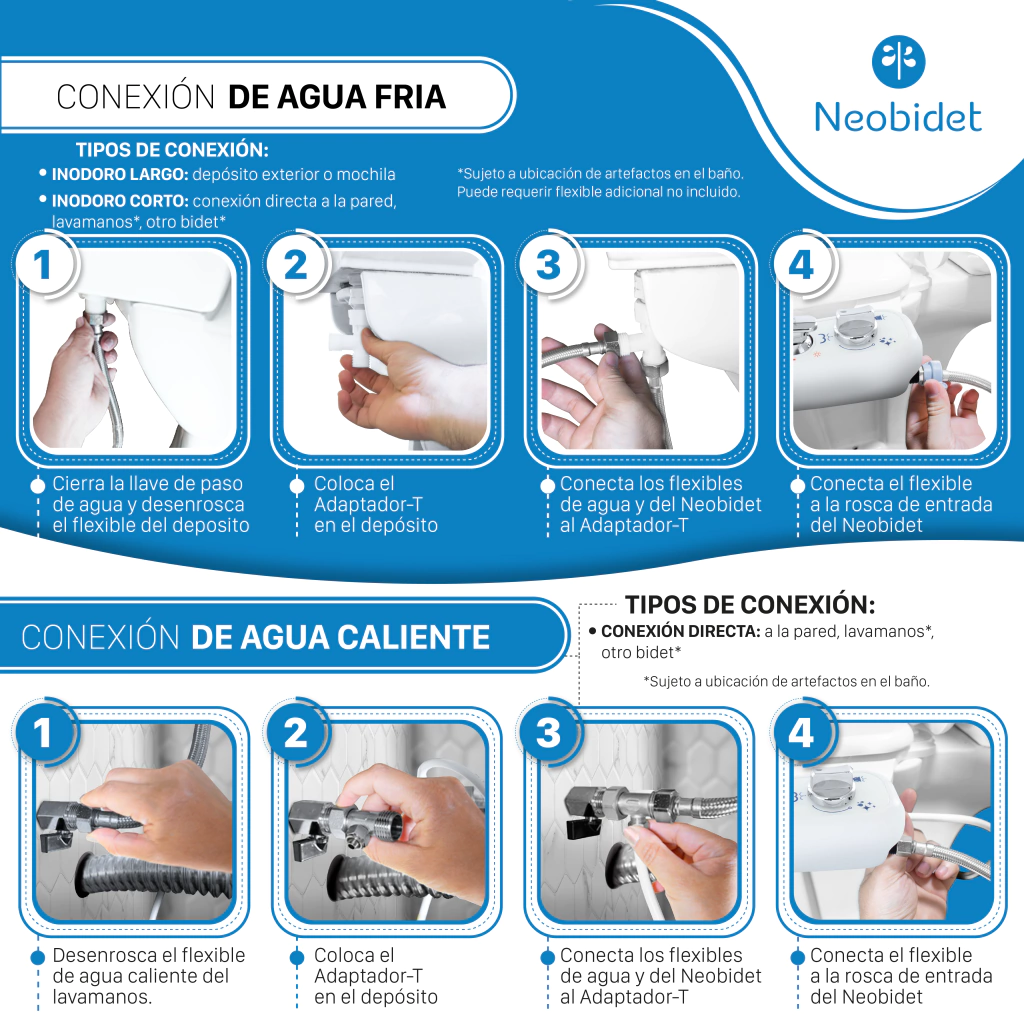 CONEXIÓN DE AGUA FRIA

Neobidet

TIPOS DE CONEXIÓN:
• INODORO LARGO: depósito exterior o mochila
• INODORO CORTO: conexión directa a la pared, lavamanos*, otro bidet*

*Sujeto a ubicación de artefactos en el baño. Puede requerir flexible adicional no incluido.

1
Cierra la llave de paso de agua y desenrosca el flexible del deposito

2
Coloca el Adaptador-T en el depósito

3
Conecta los flexibles de agua y del Neobidet al Adaptador-T

4
Conecta el flexible a la rosca de entrada del Neobidet

CONEXIÓN DE AGUA CALIENTE

TIPOS DE CONEXIÓN:
• CONEXIÓN DIRECTA: a la pared, lavamanos*, otro bidet*

*Sujeto a ubicación de artefactos en el baño.

1
Desenrosca el flexible de agua caliente del lavamanos.

2
Coloca el Adaptador-T en el depósito

3
Conecta los flexibles de agua y del Neobidet al Adaptador-T

4
Conecta el flexible a la rosca de entrada del Neobidet