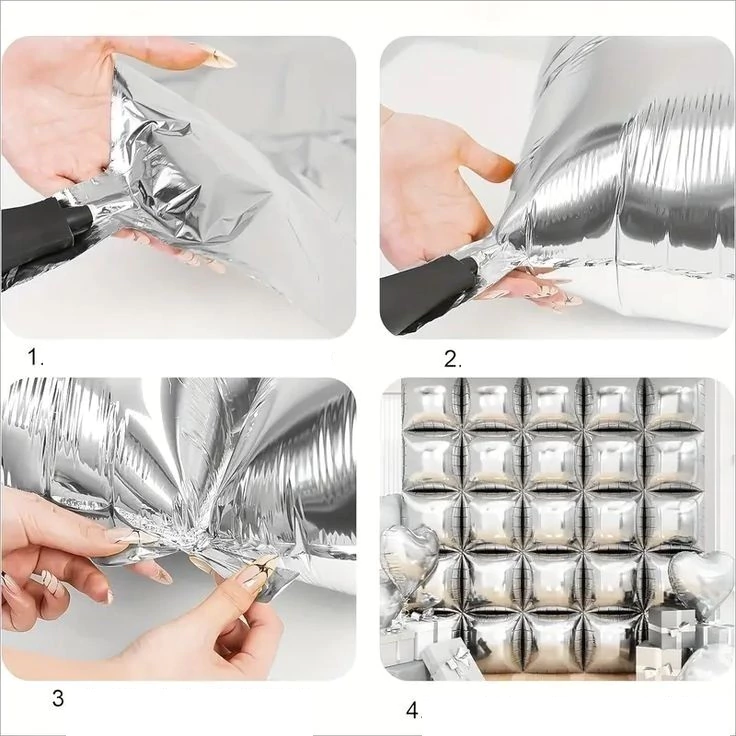 1.

2.

3

4.